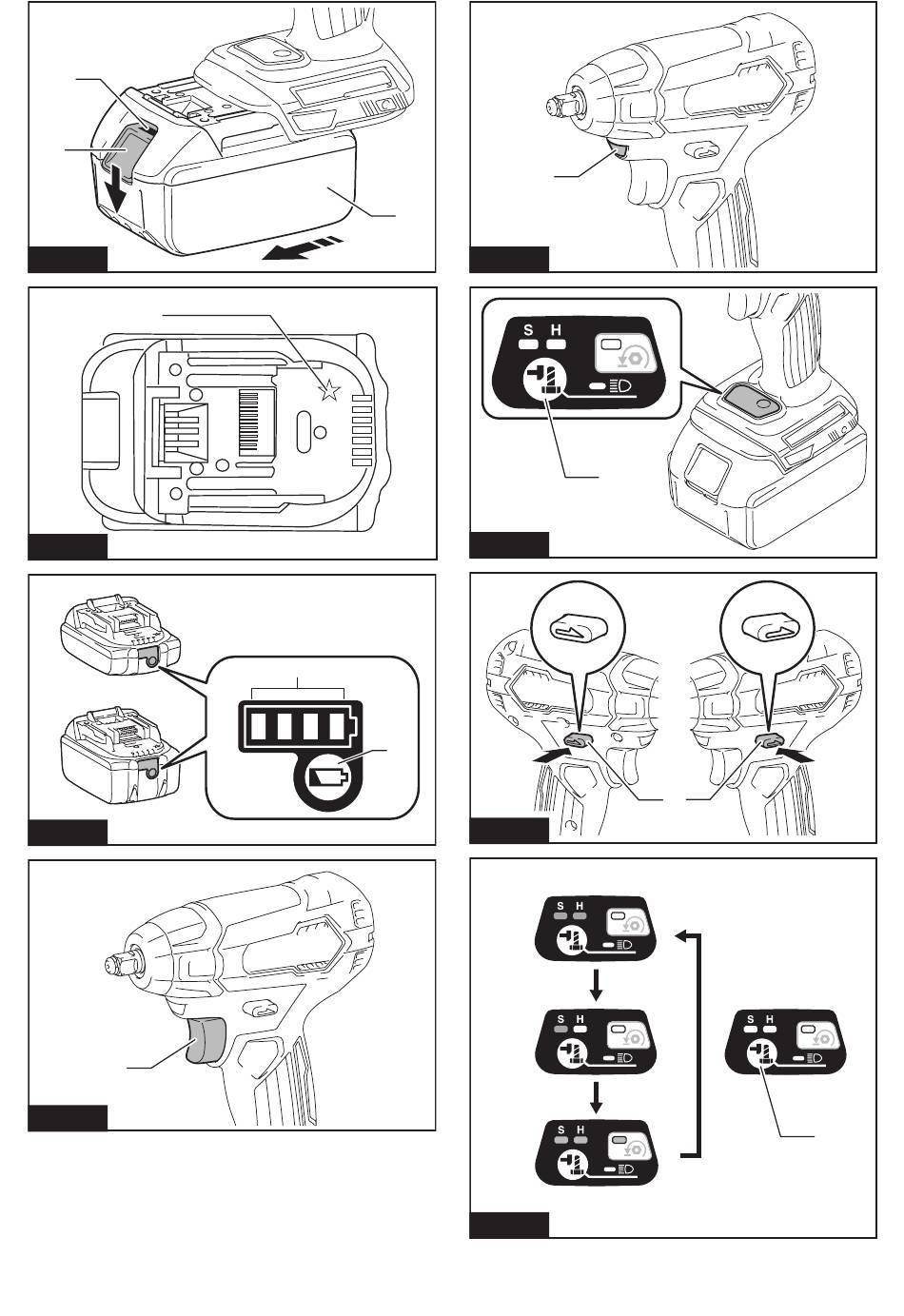 S H

S H

S H

S H

S H