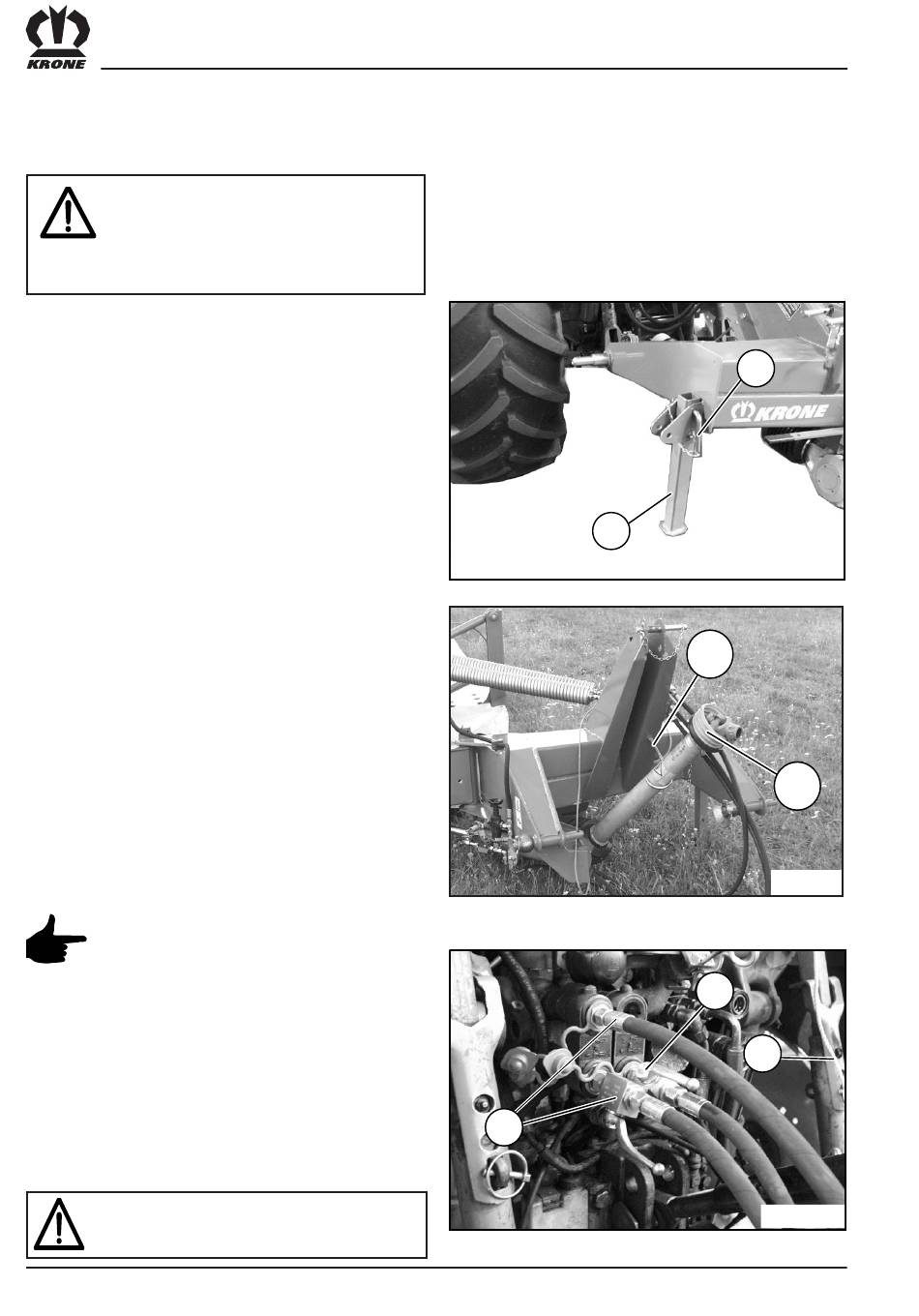 KRONE

KRONE