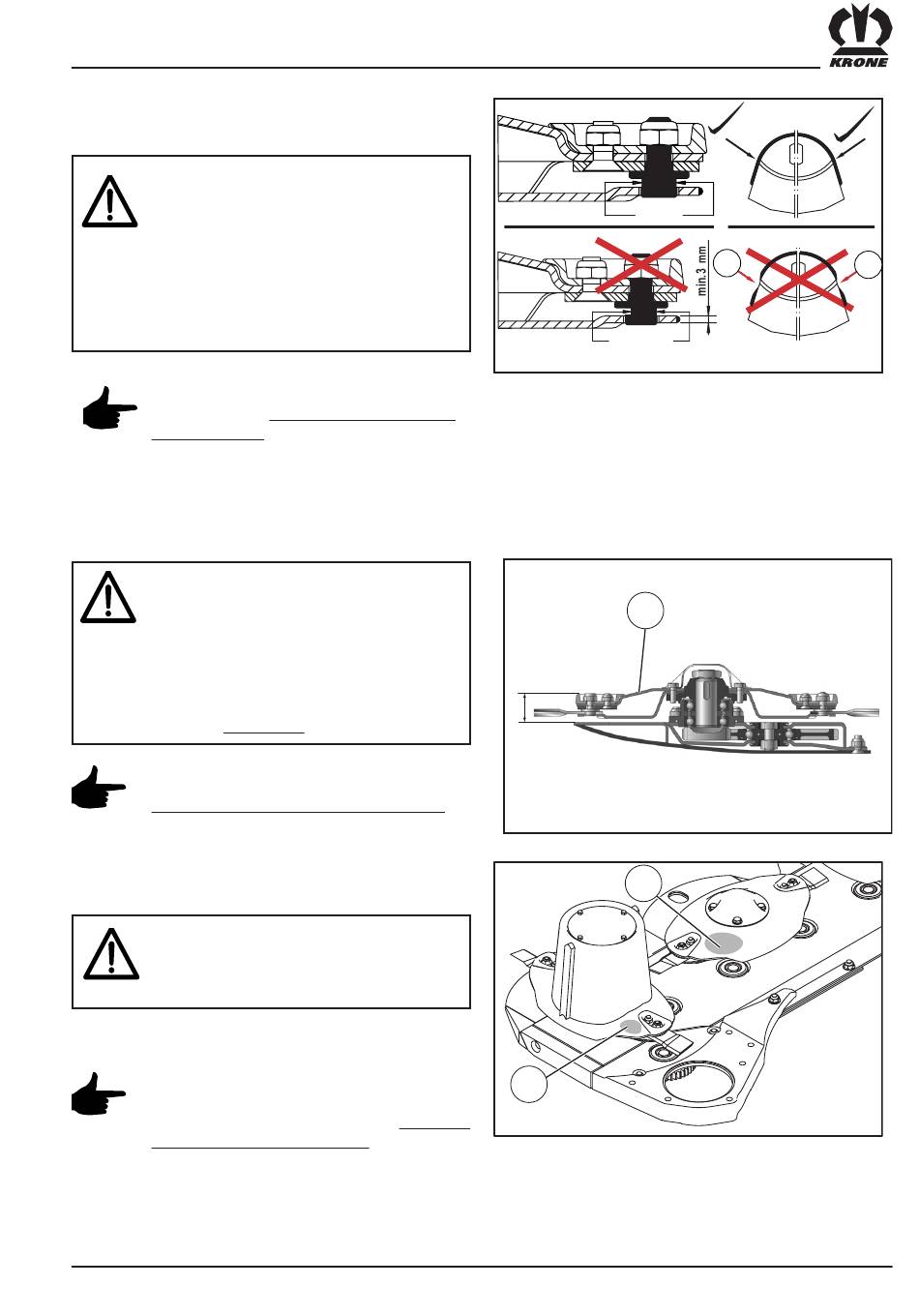 KRONE

min.3 mm