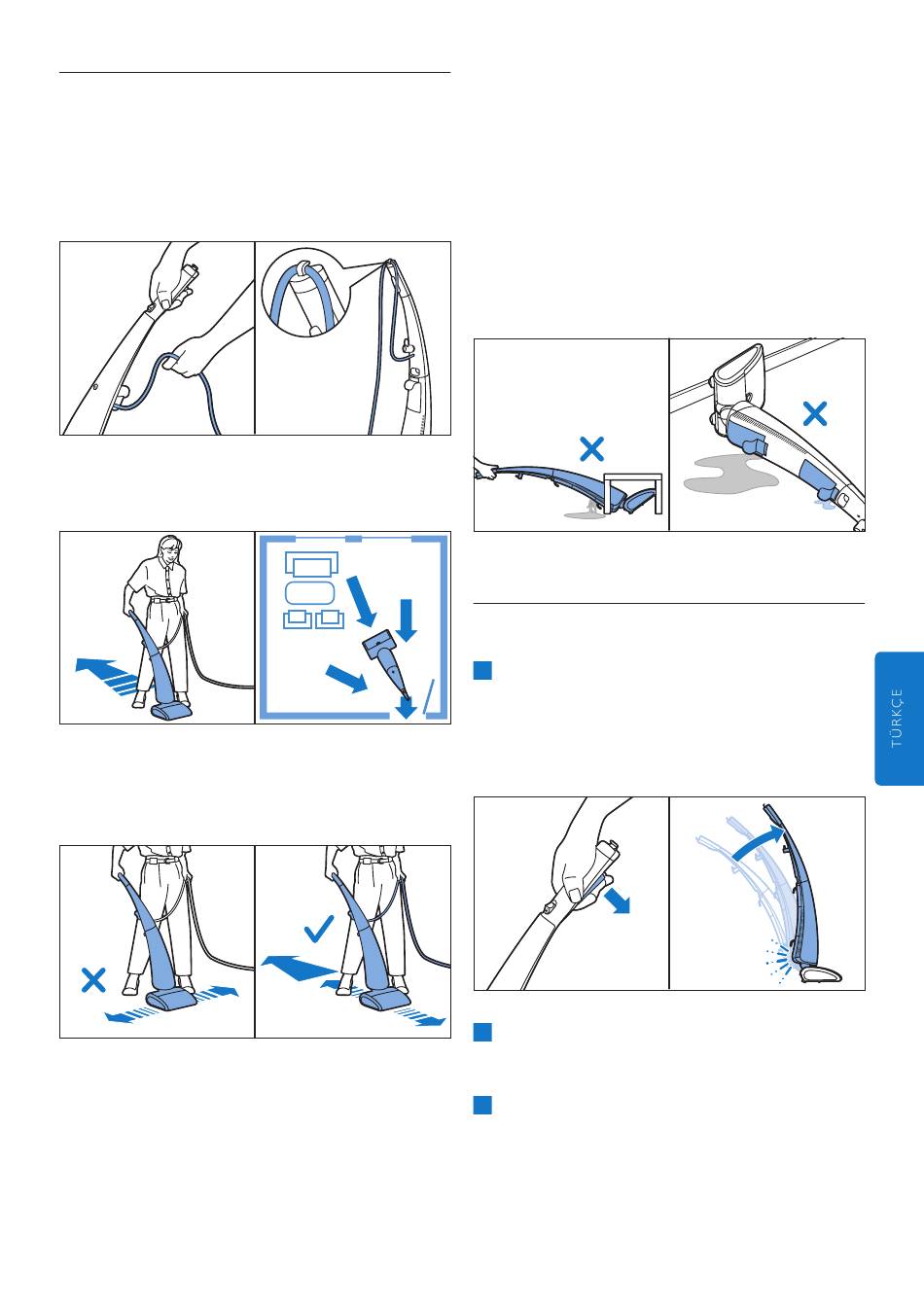 TÜRKÇE