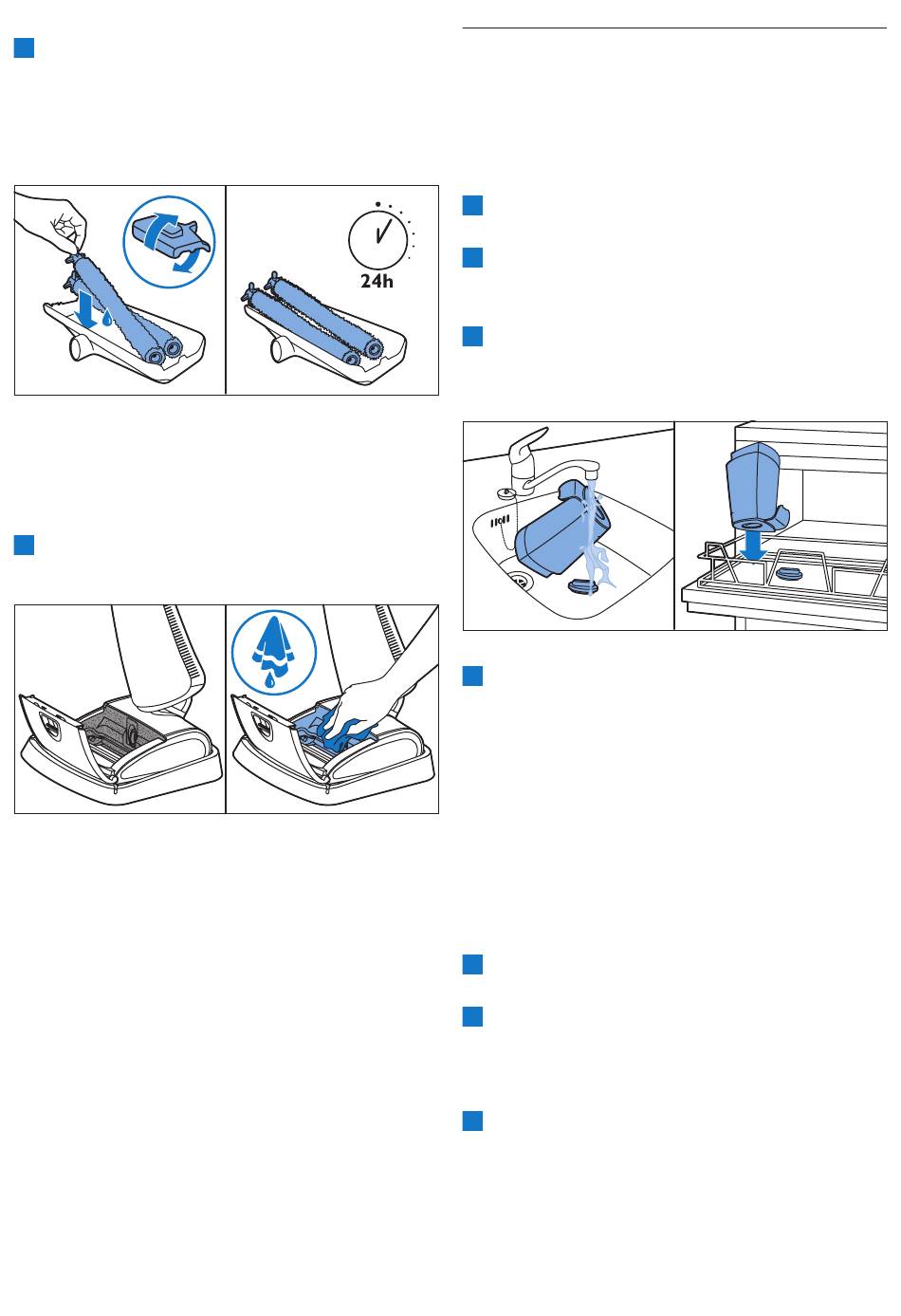 24h