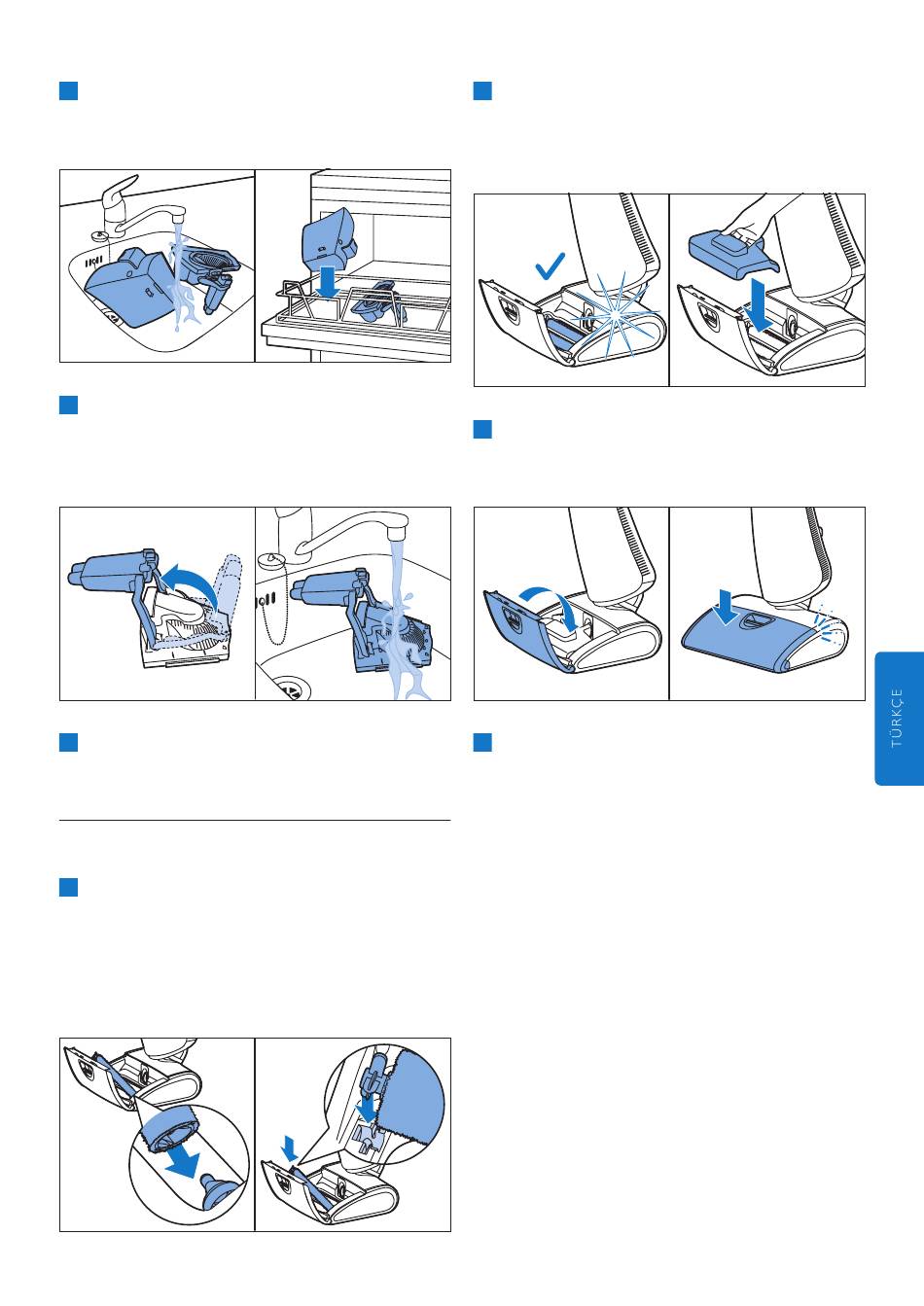 TÜRKÇE