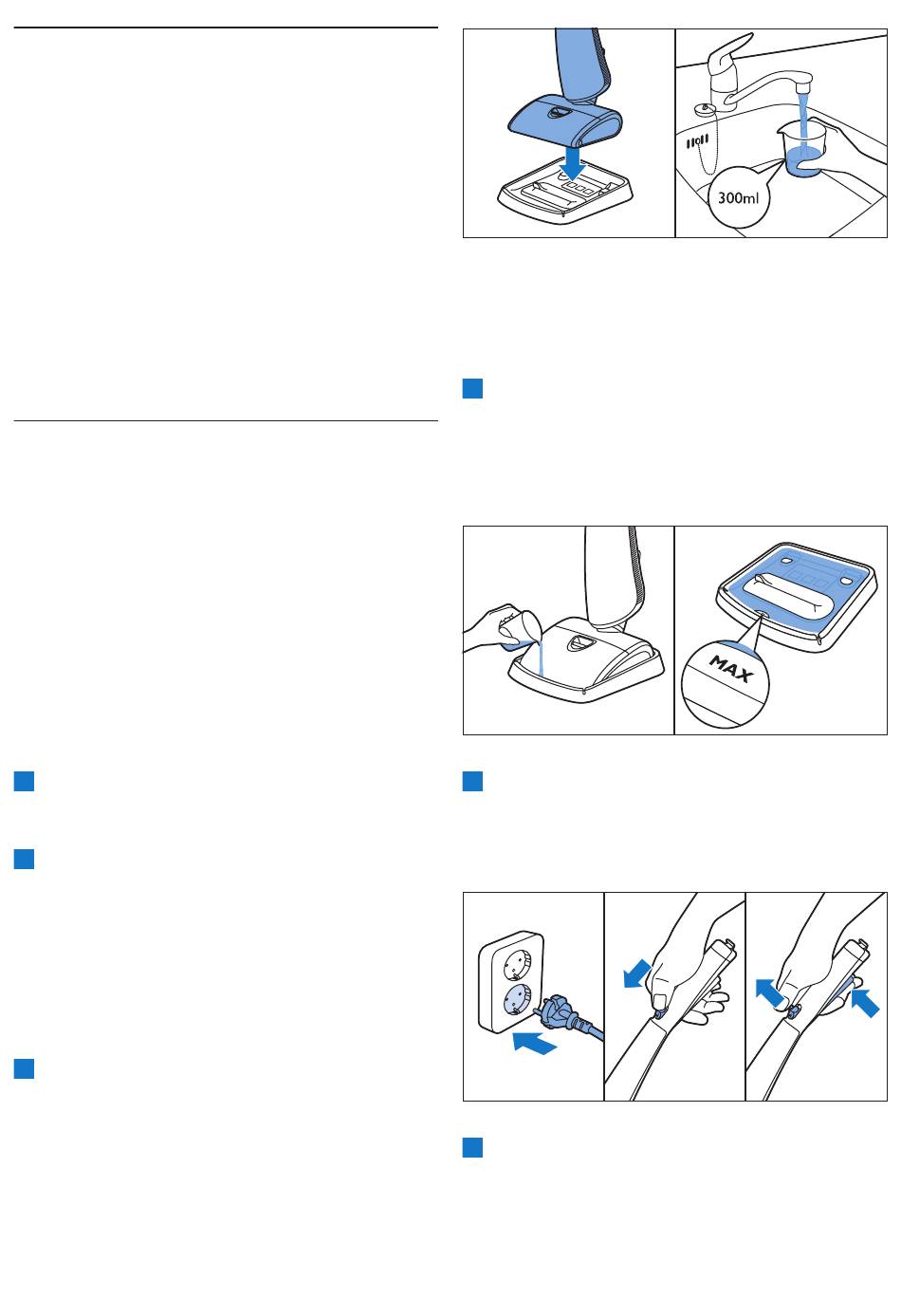 300ml

MAX