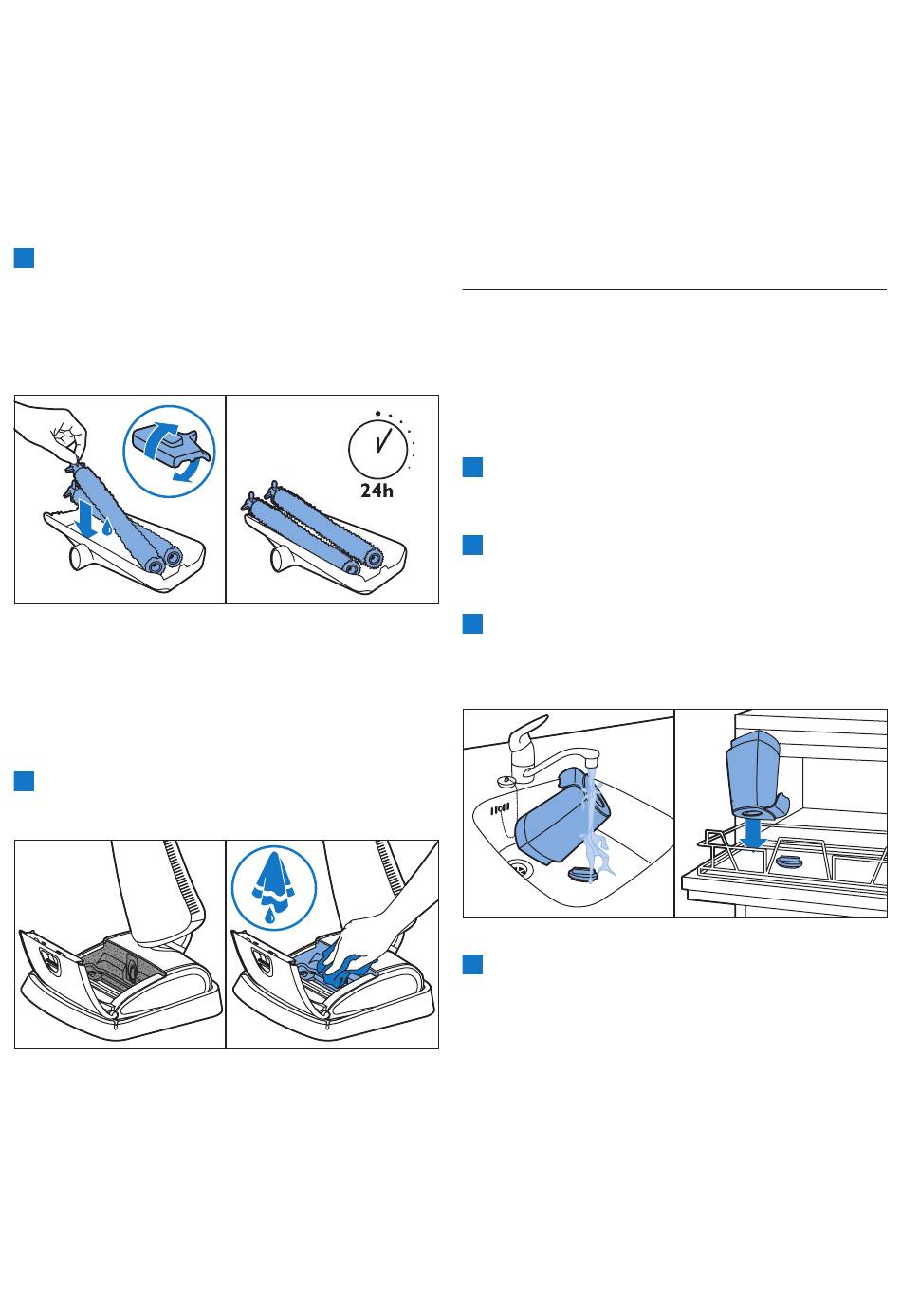 24h