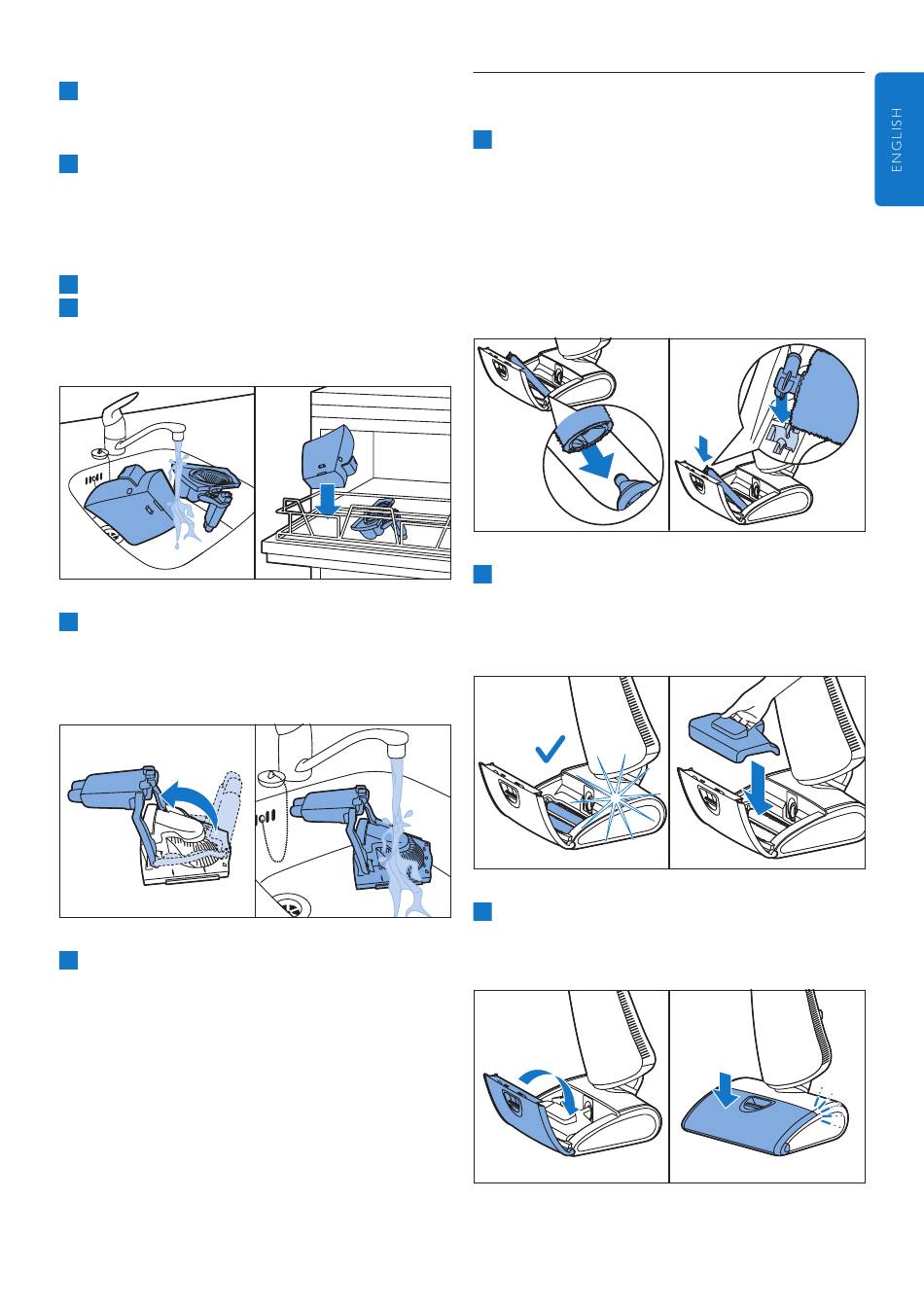 ENGLISH