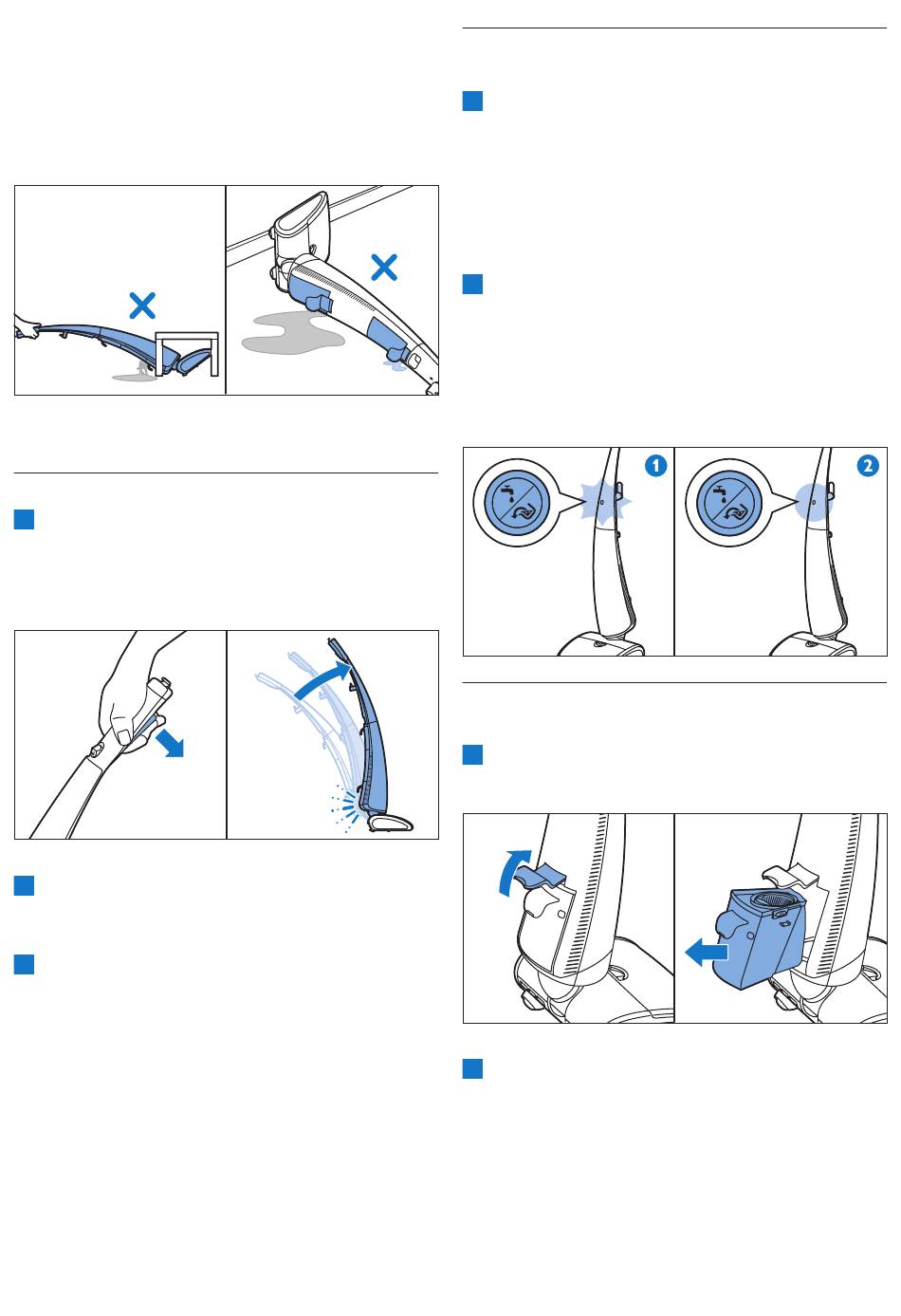 1

2