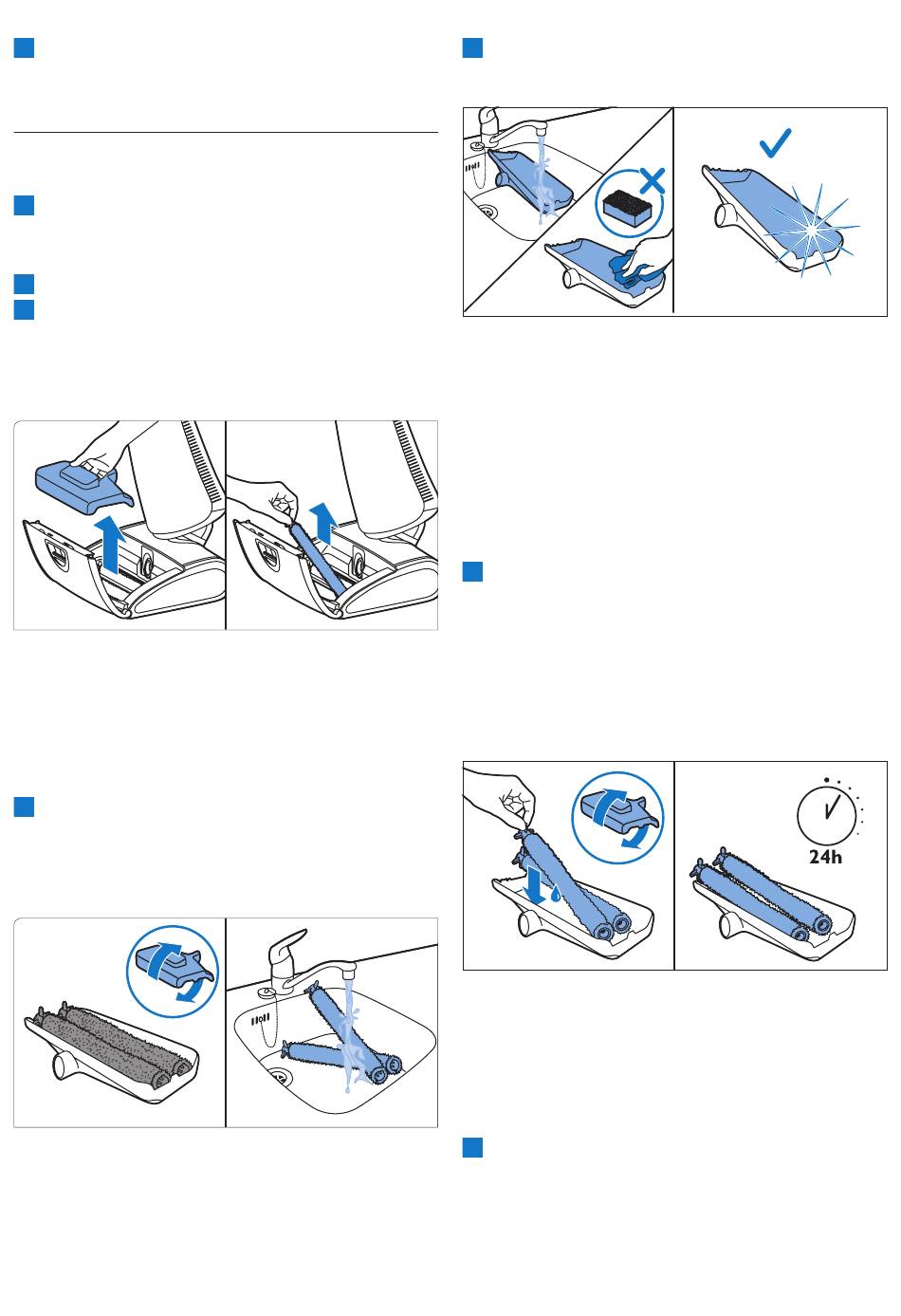 24h