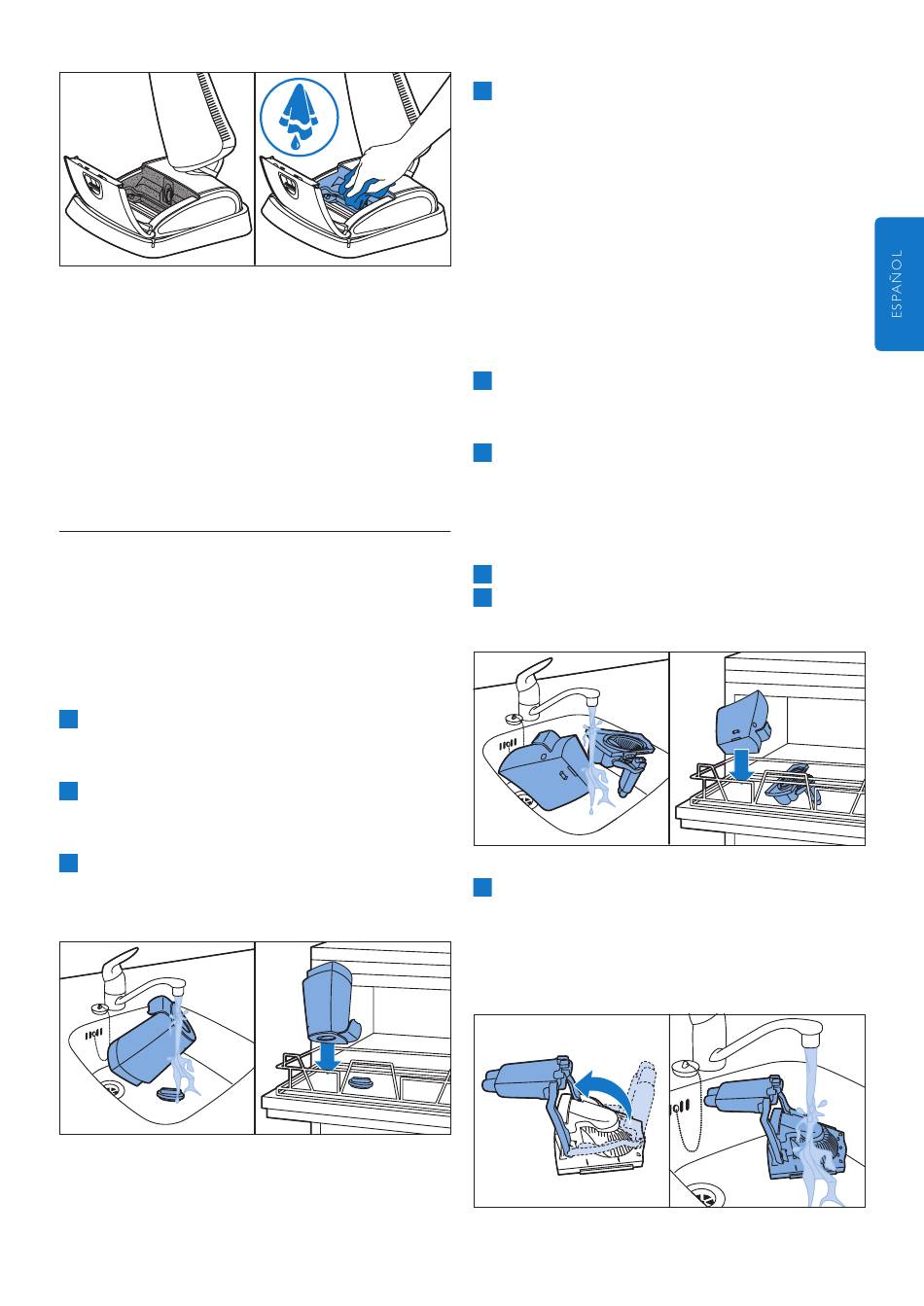 ESPAÑOL