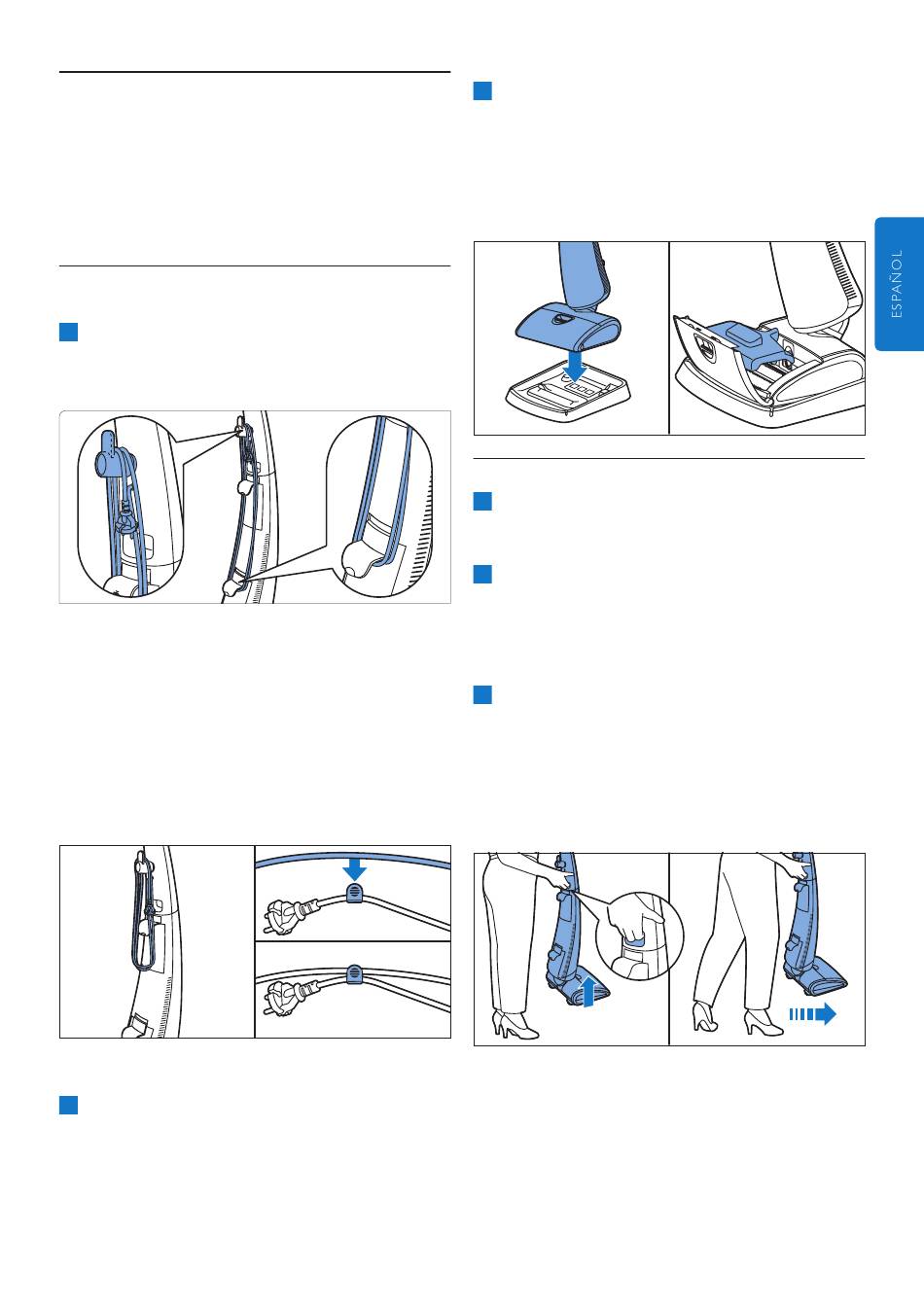 ESPAÑOL