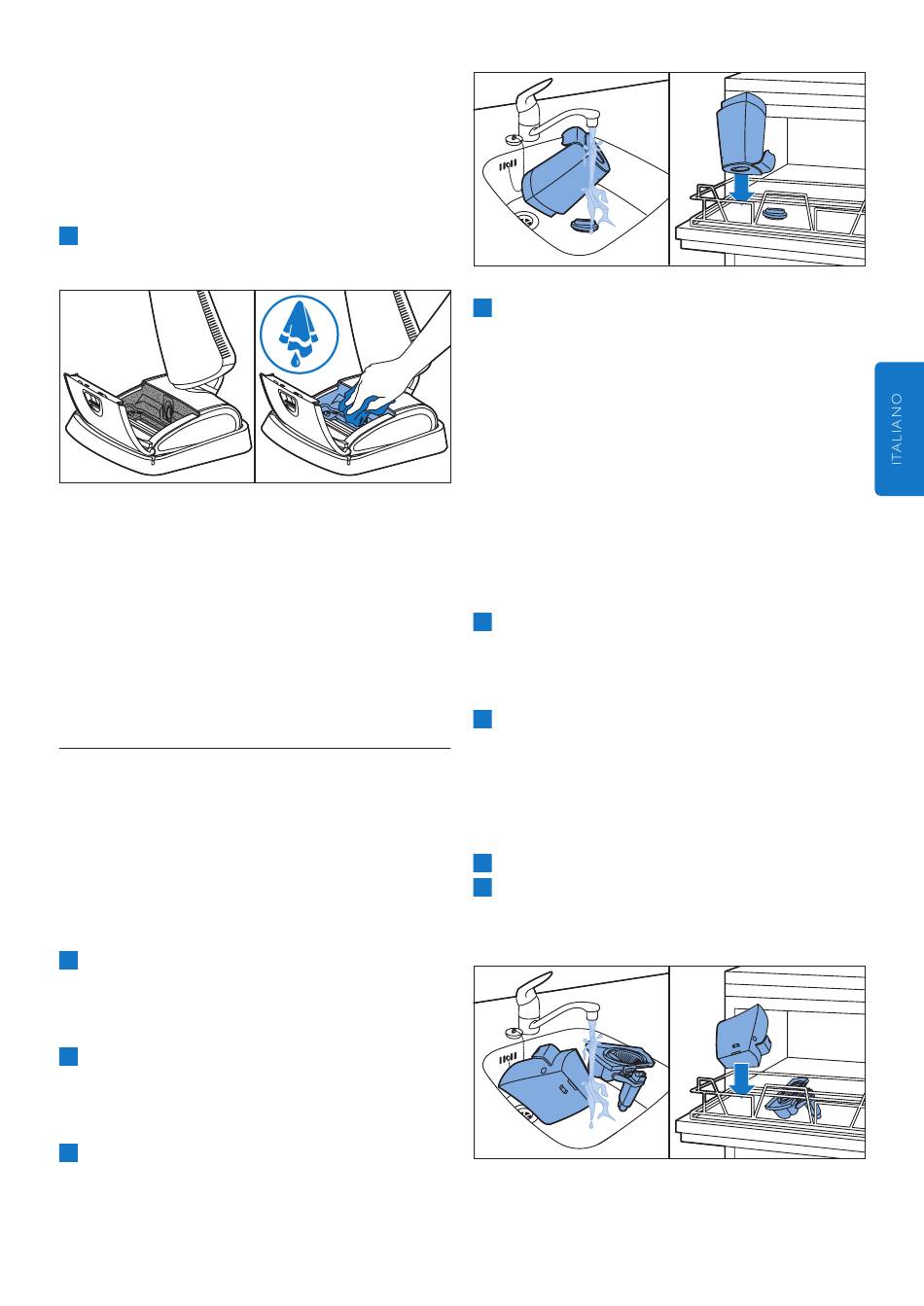 ITALIANO