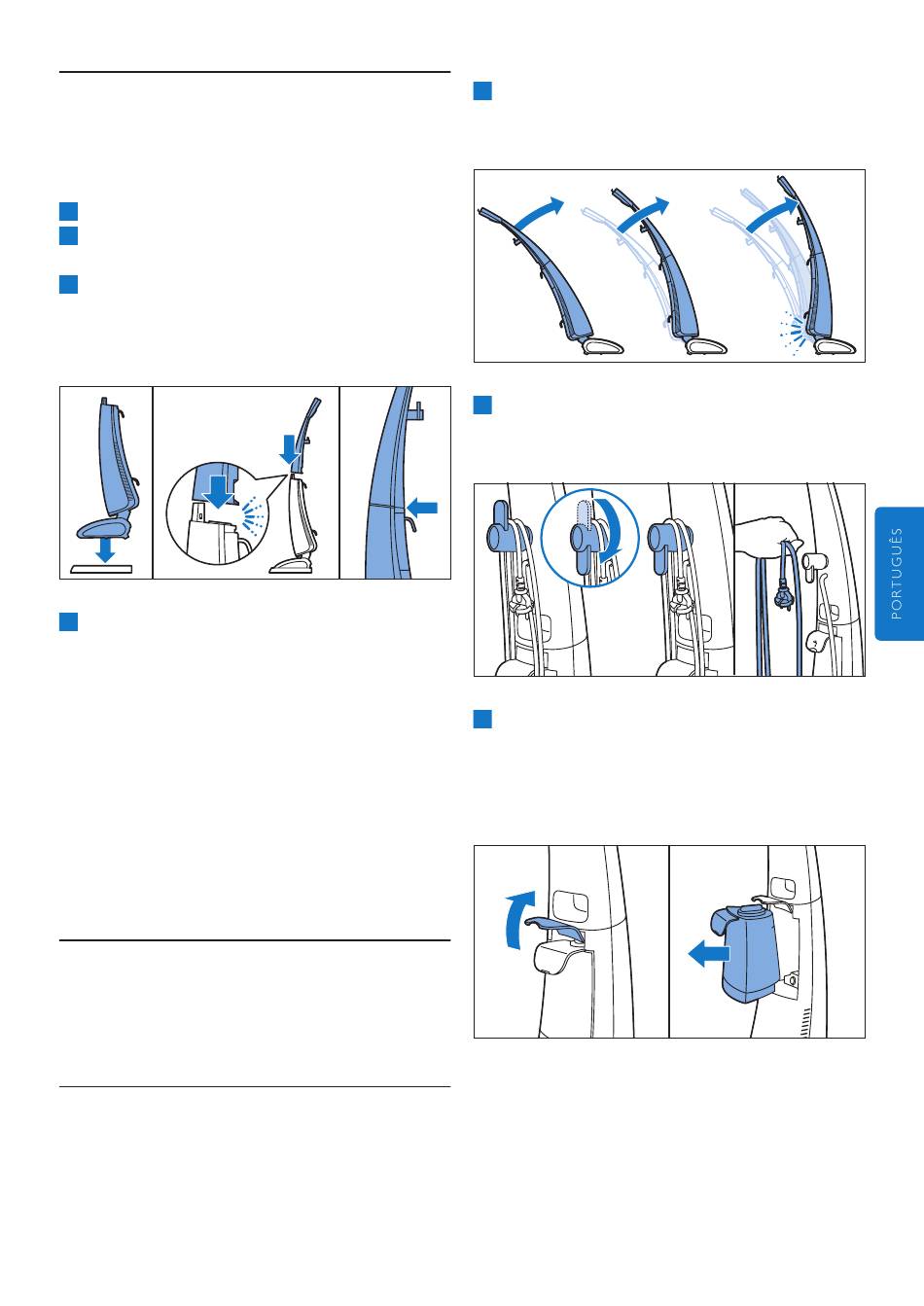 PORTUGUÊS