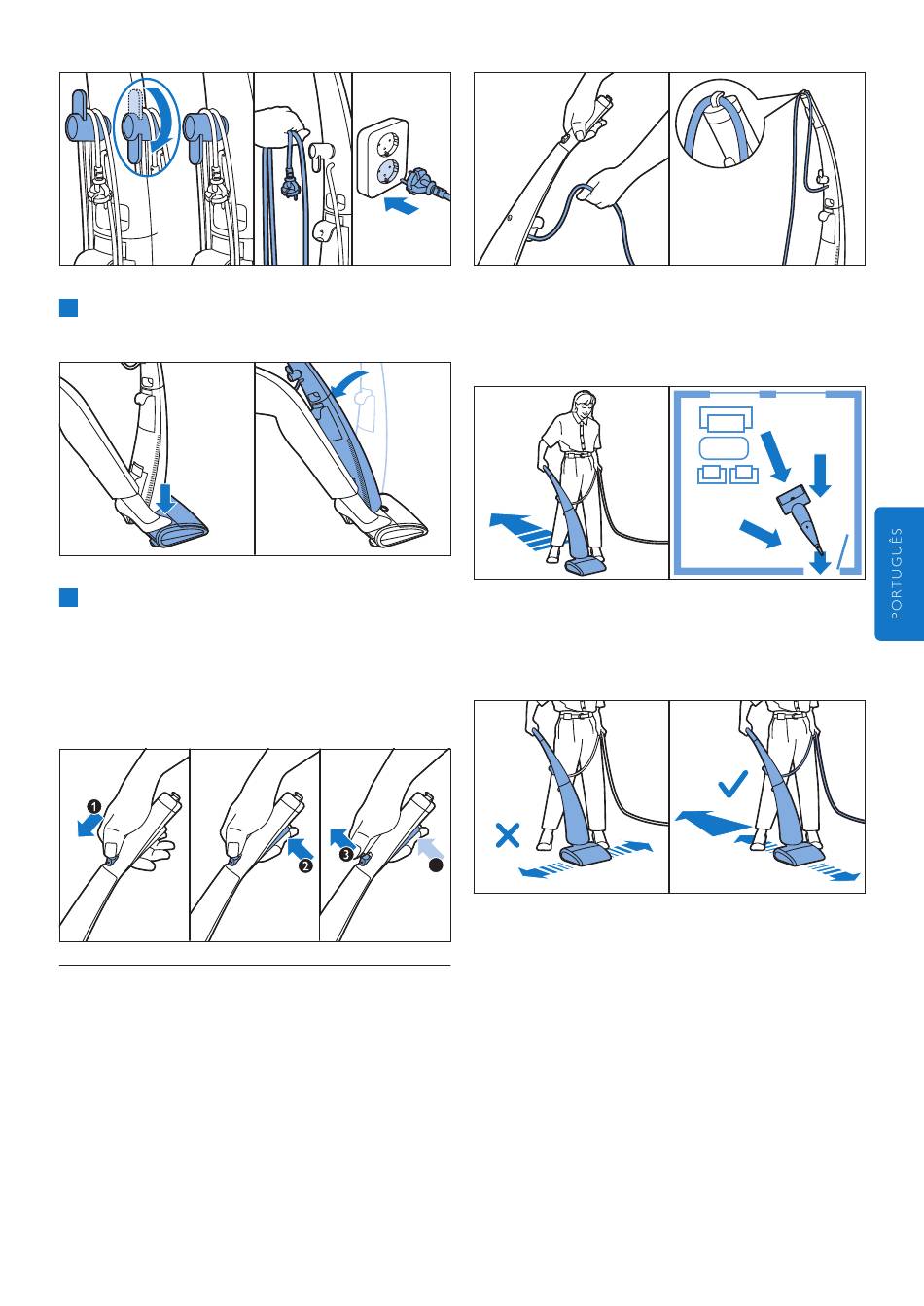 1

2

3

PORTUGUÊS