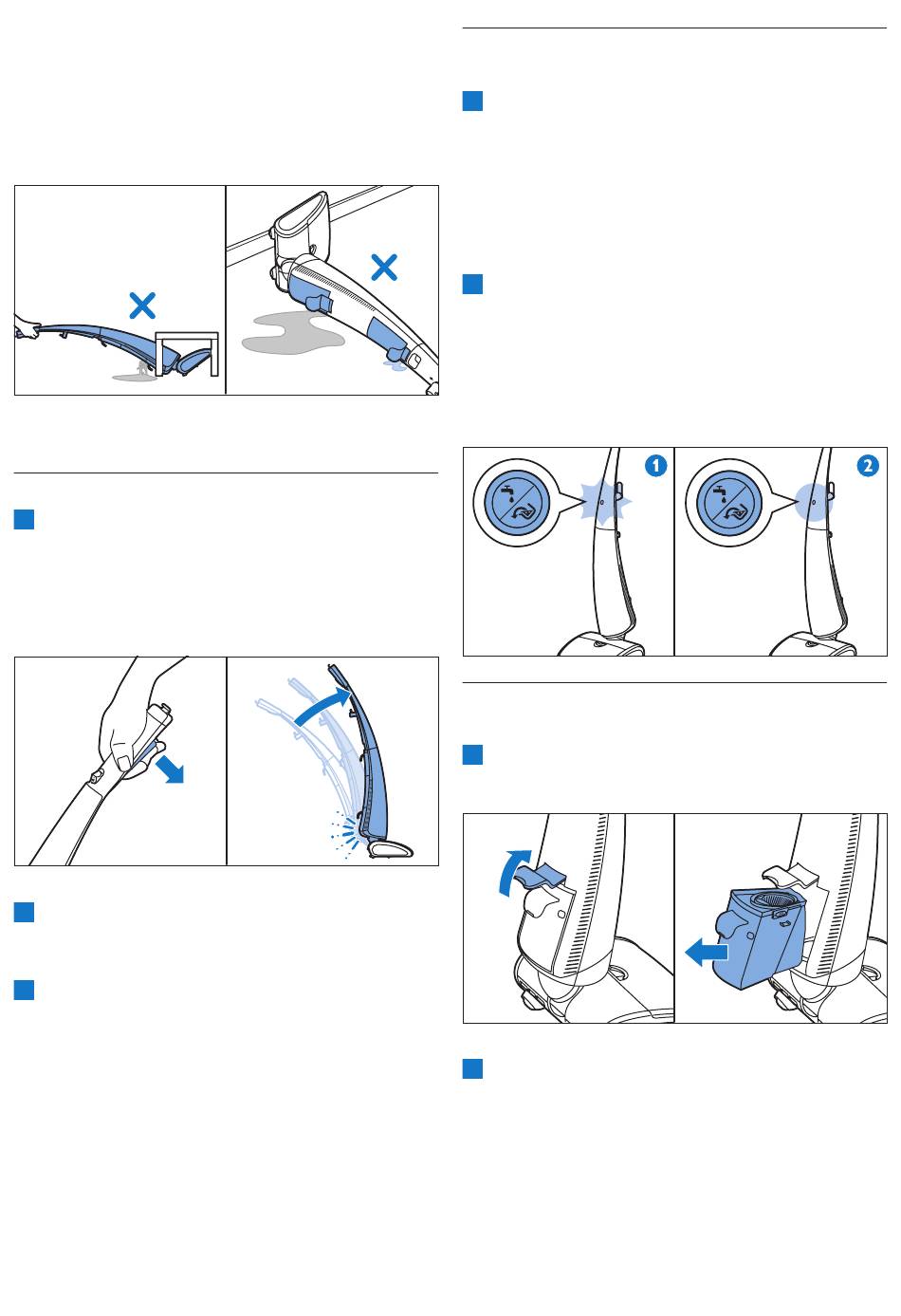 1

2