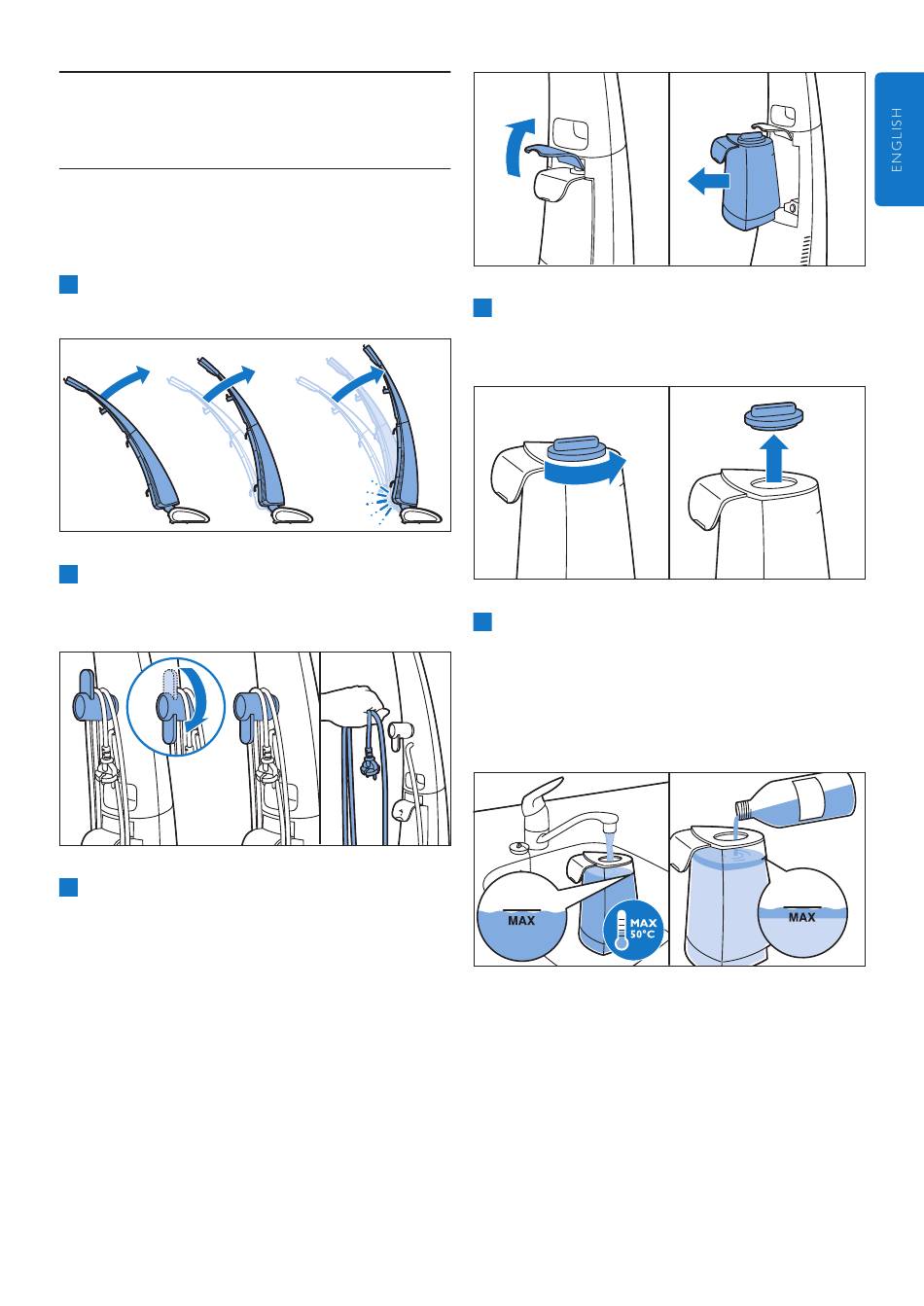 ENGLISH

MAX

MAX 50°C

MAX