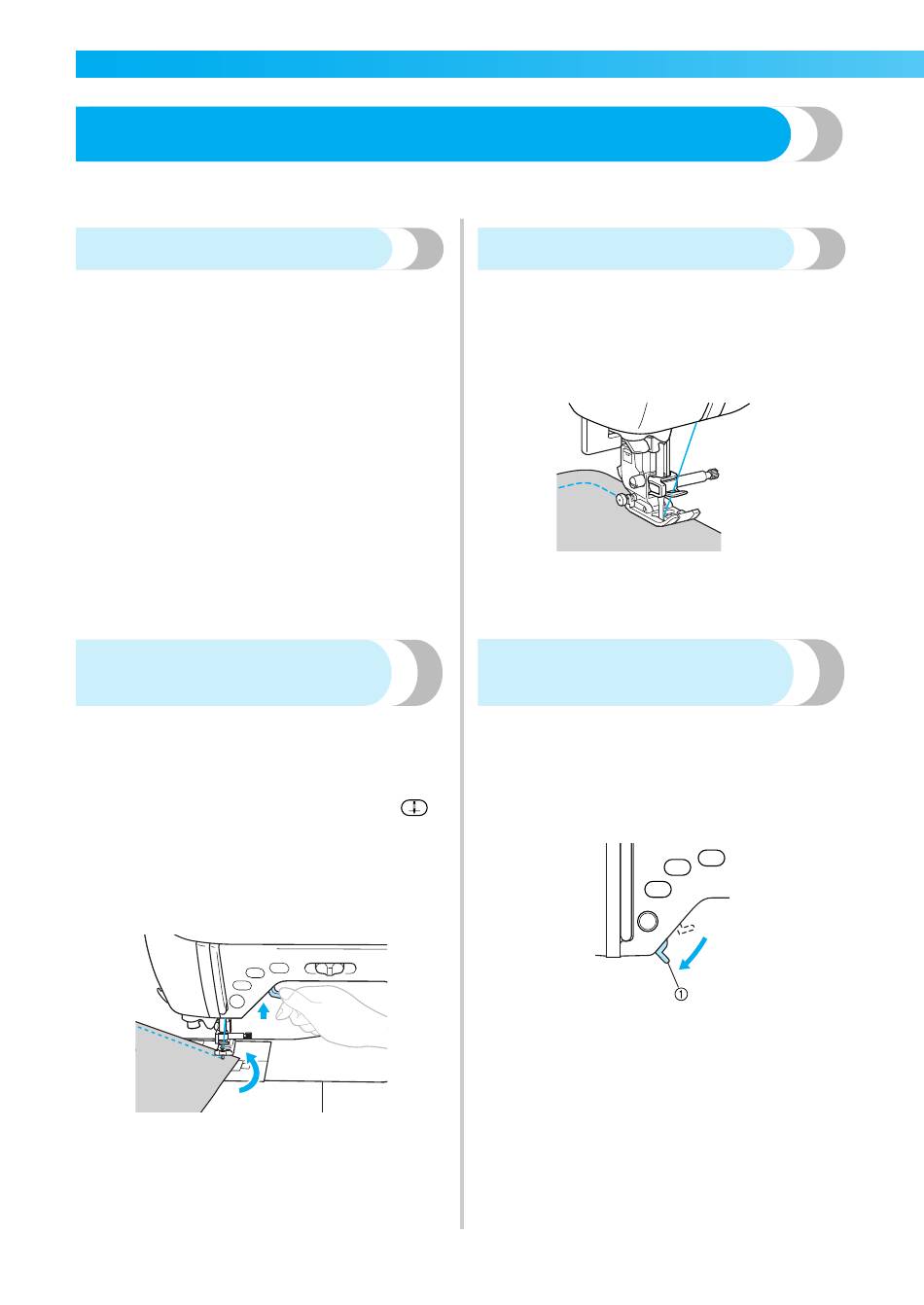 ①