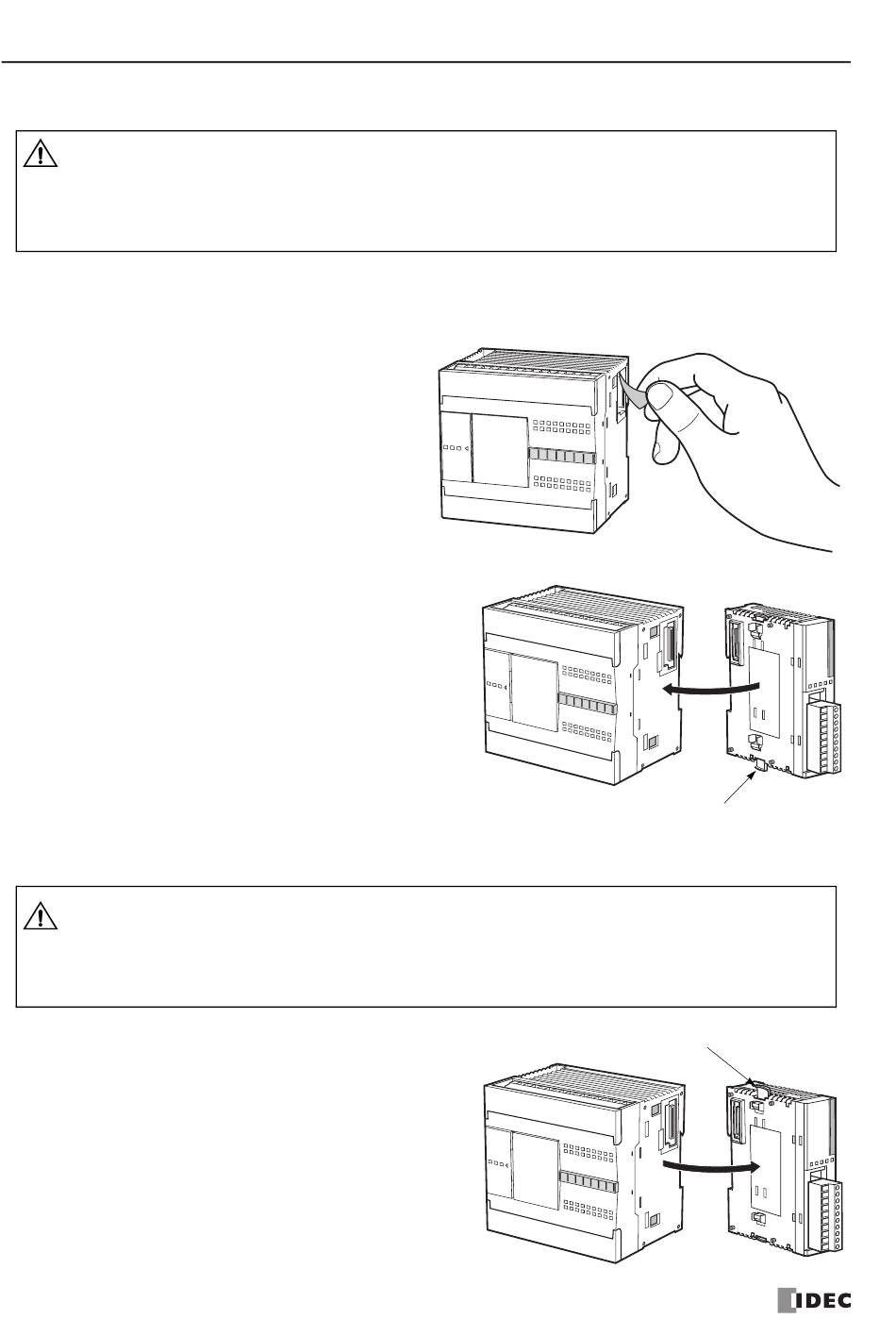 IDEC