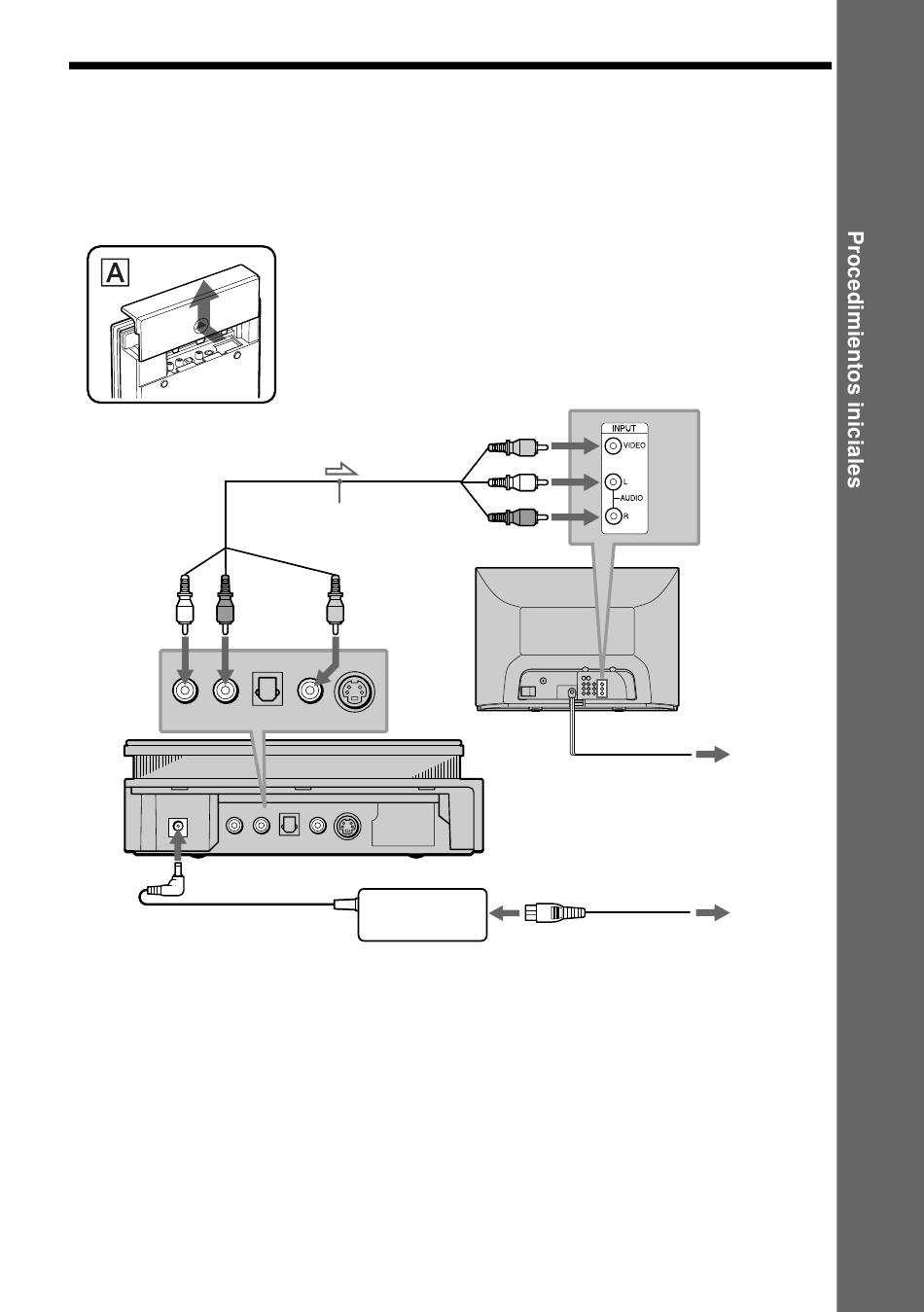 Procedimientos iniciales

A

INPUT
VIDEO
L
AUDIO
R