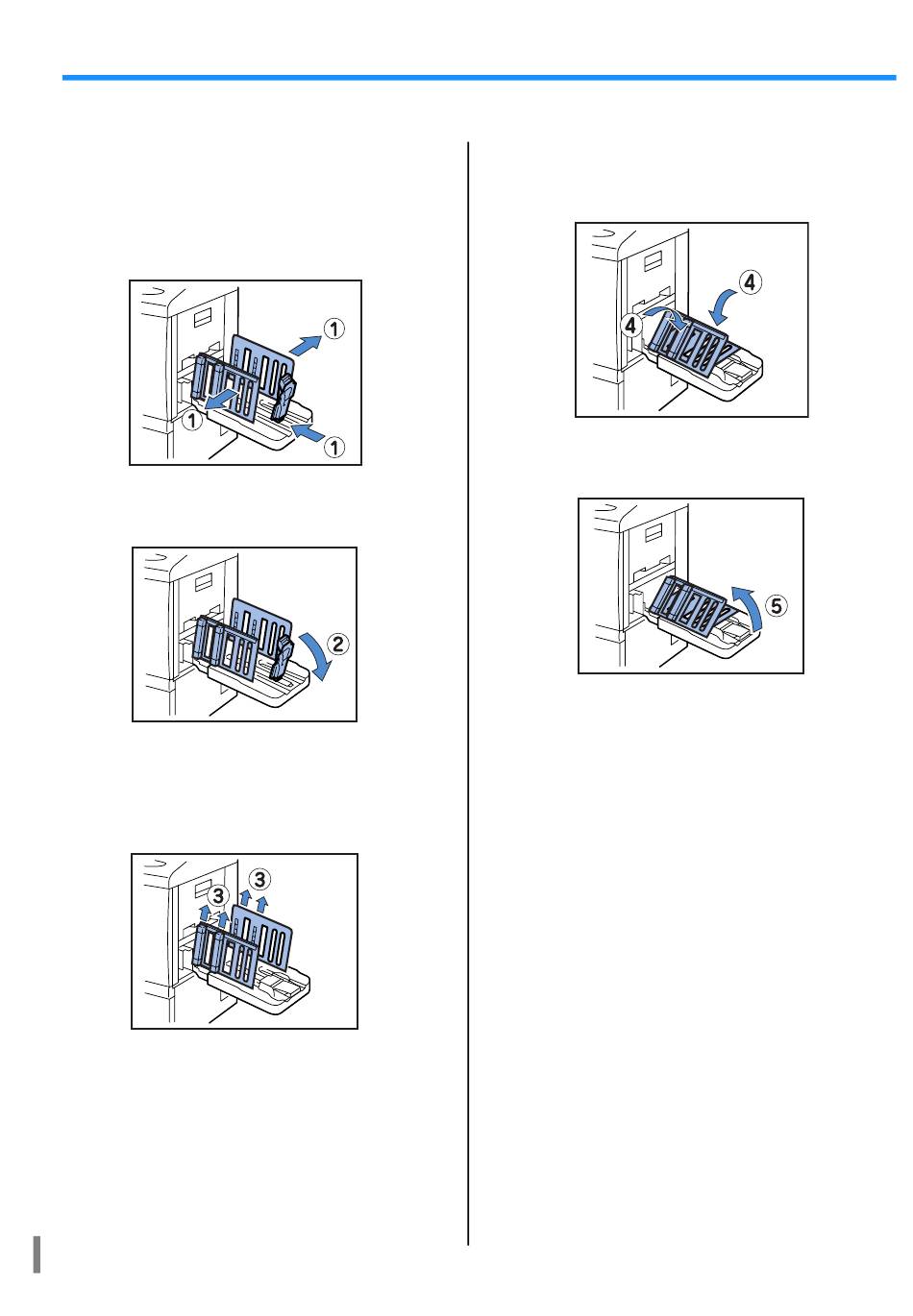 ①
①
①

②

③
③

④
④

⑤