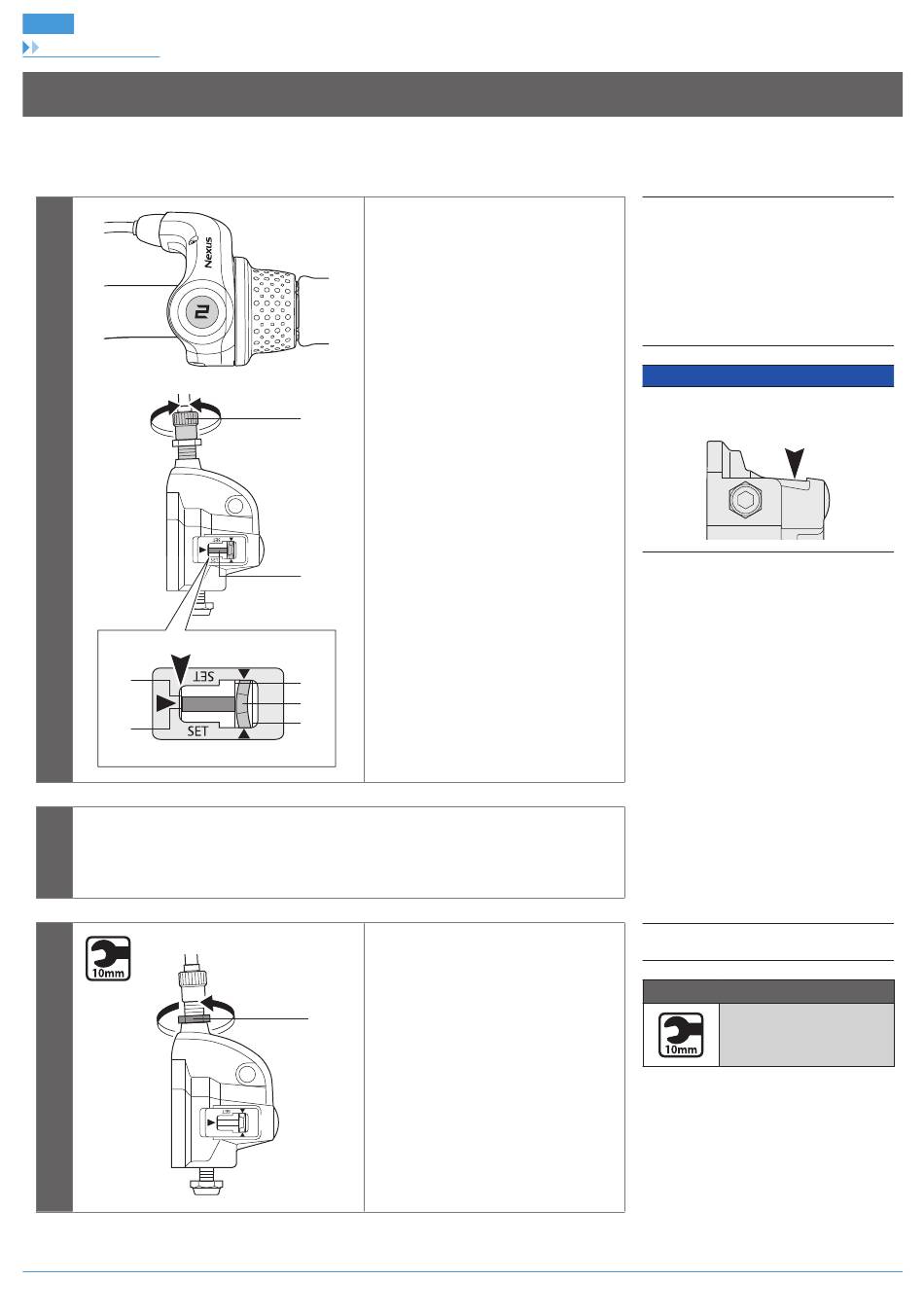 Nexus

2

SET

SET

10mm

10mm