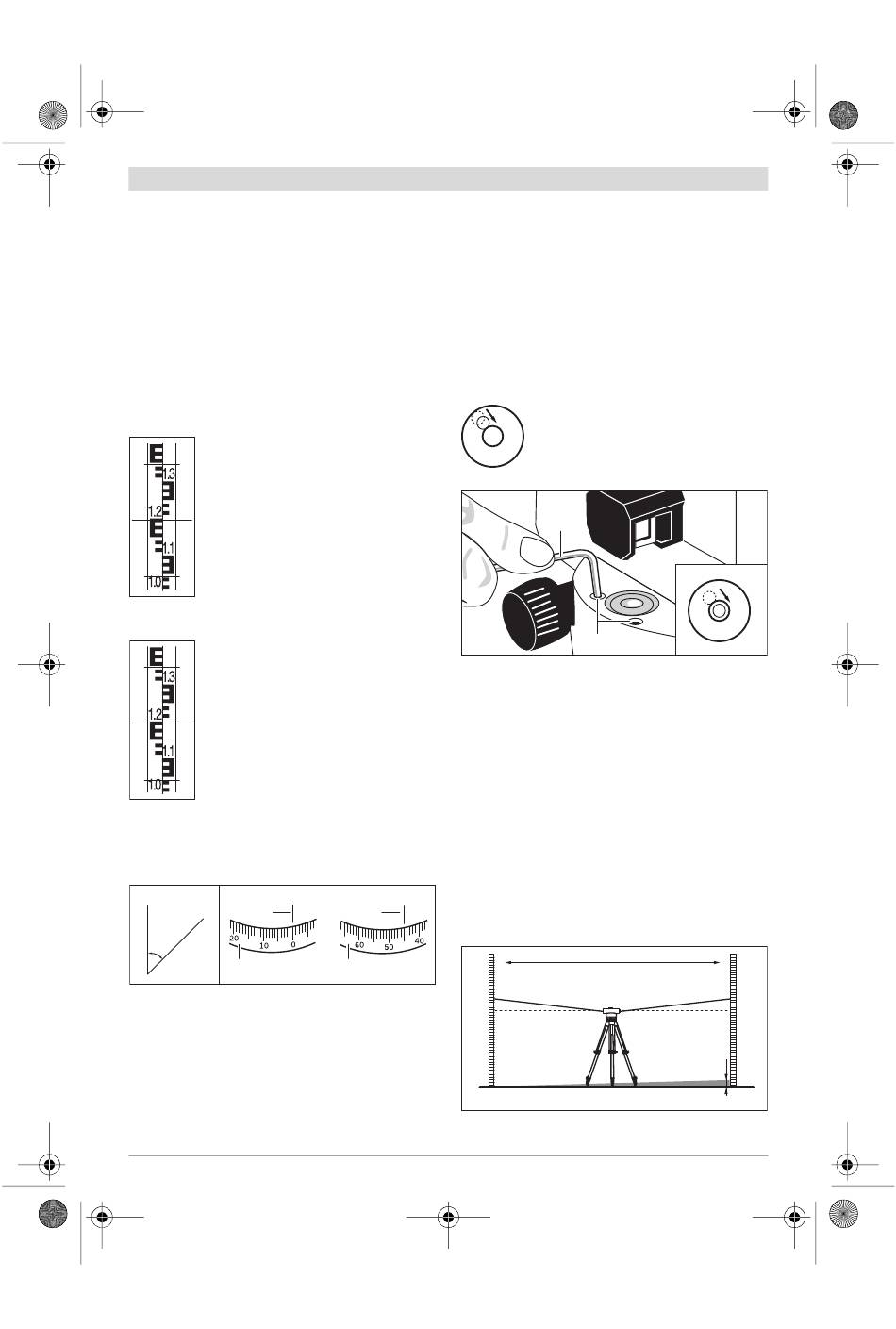 1.3
1.2
1.1
1.0

1.3
1.2
1.1
1.0

20 10 0
60 50 40