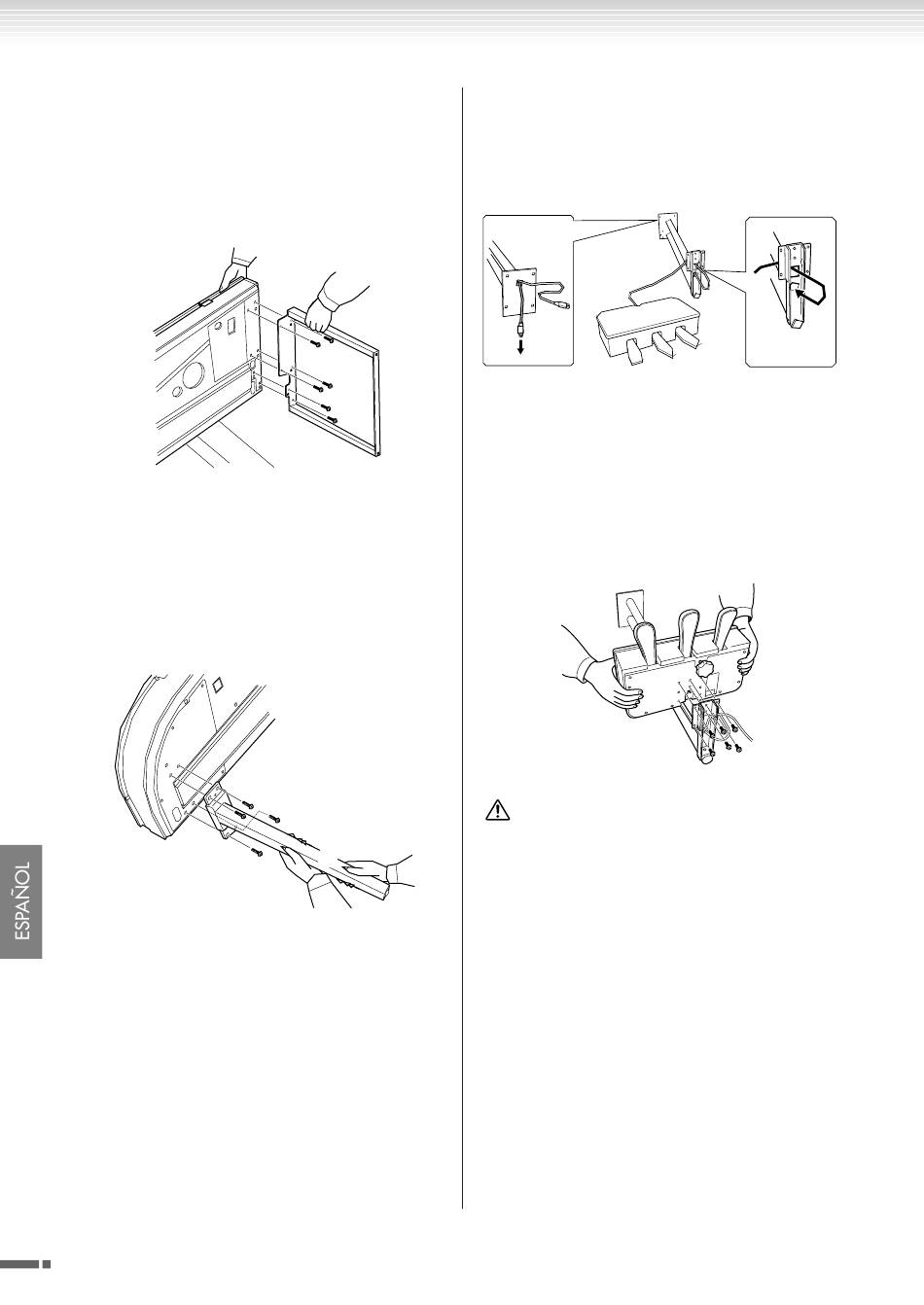 ESPAÑOL