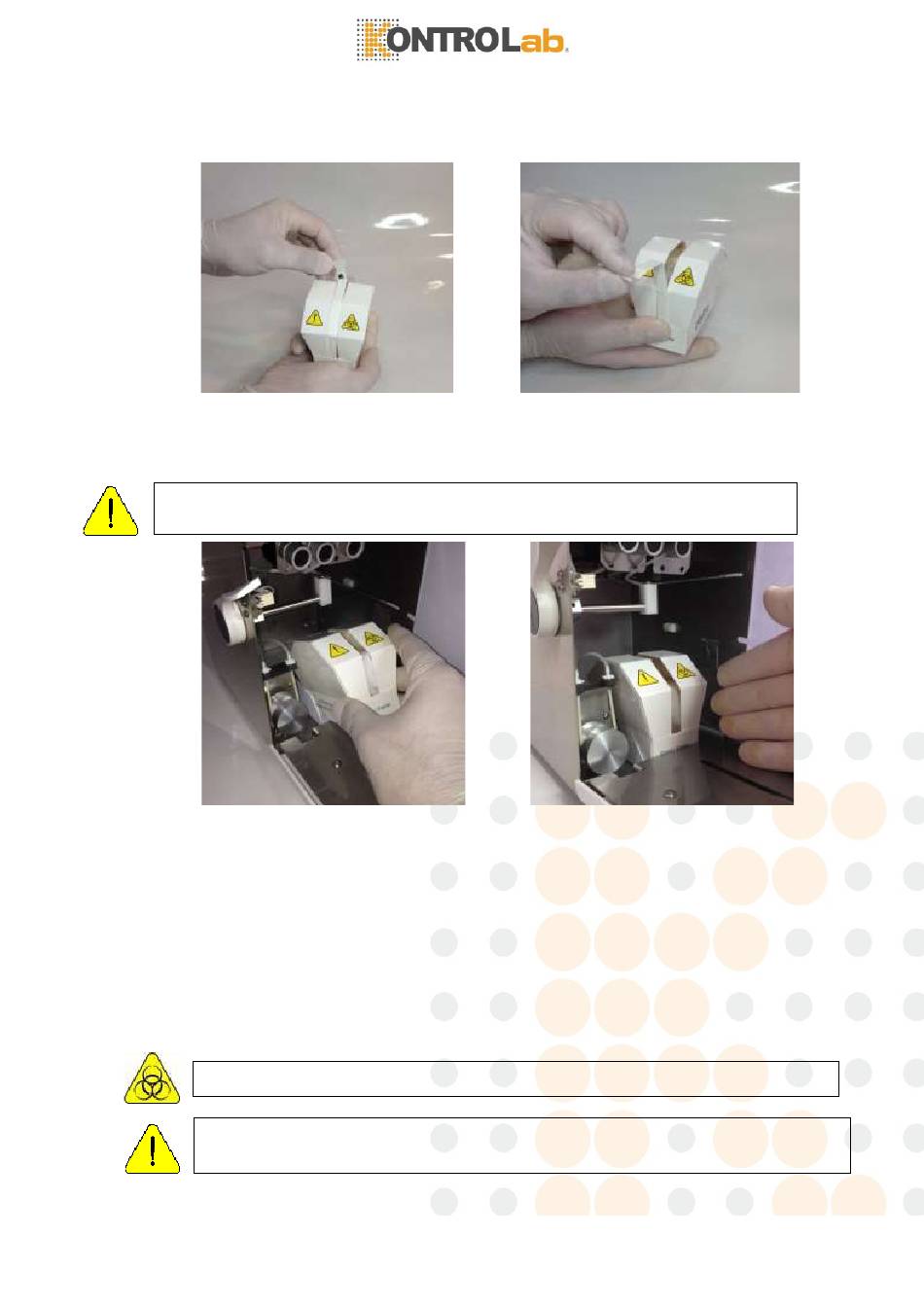 KONTROLab.