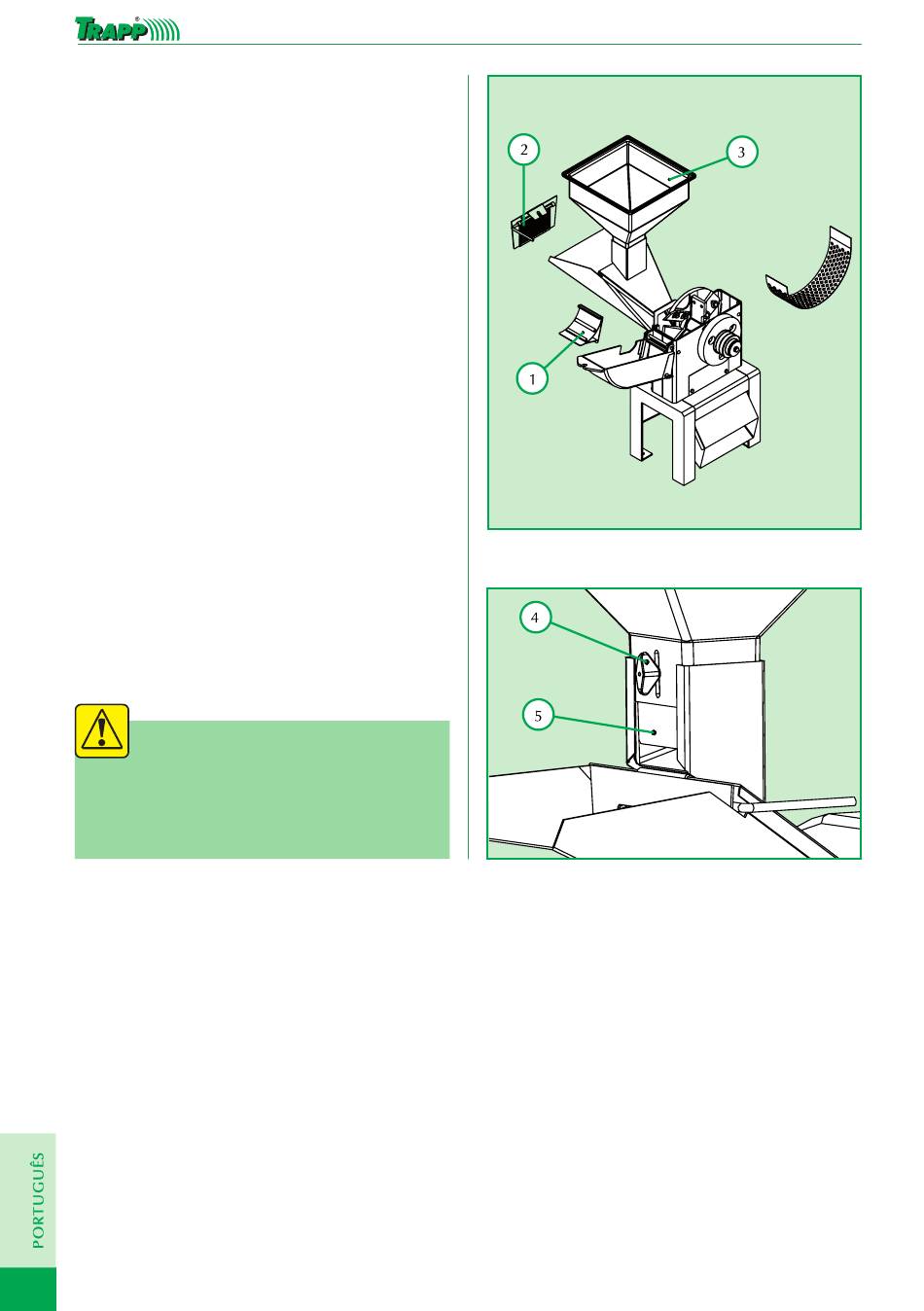 TRAPP®

2

3

1

4

5

PORTUGUÊS