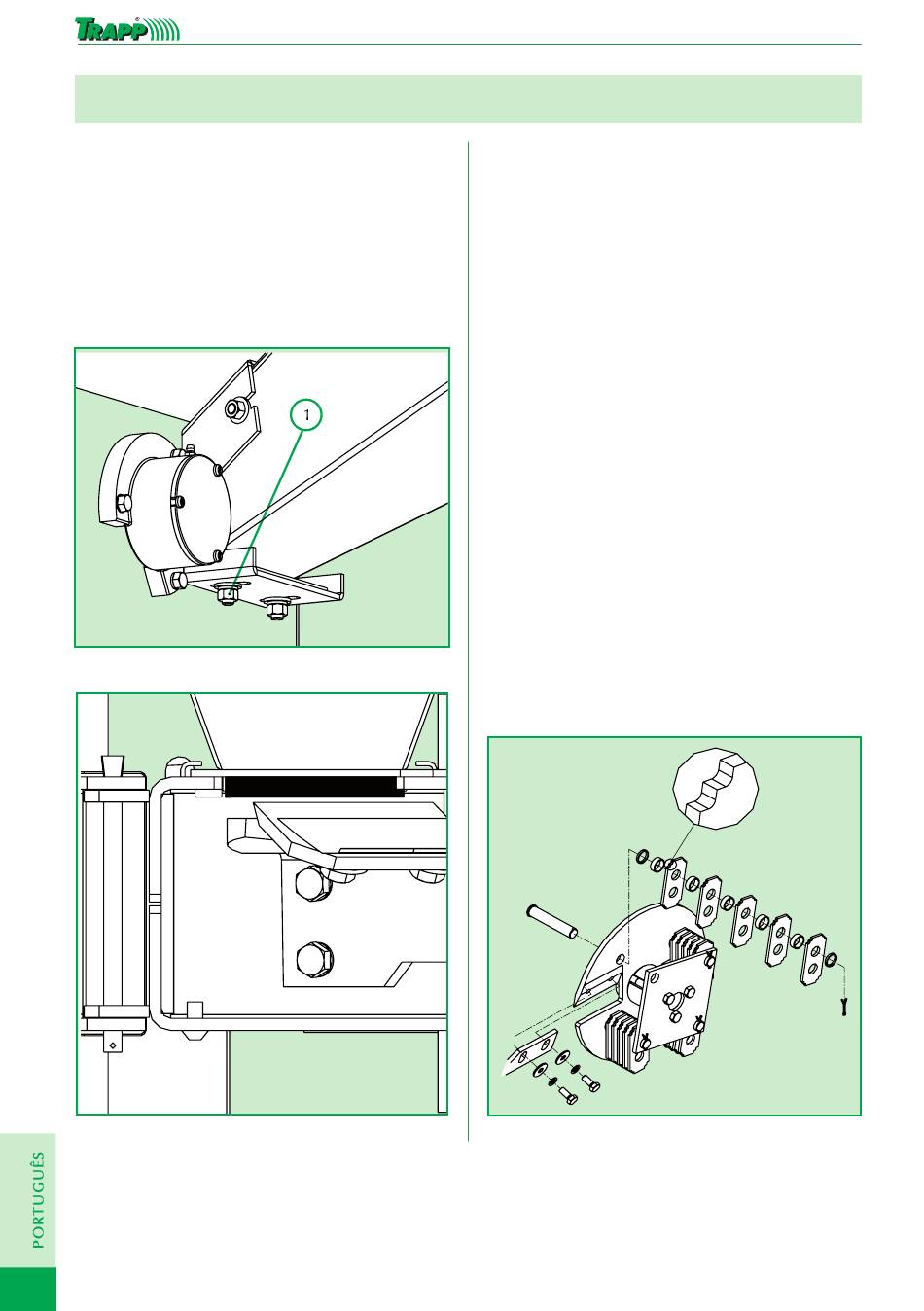 TRAPP®

1

PORTUGUÊS