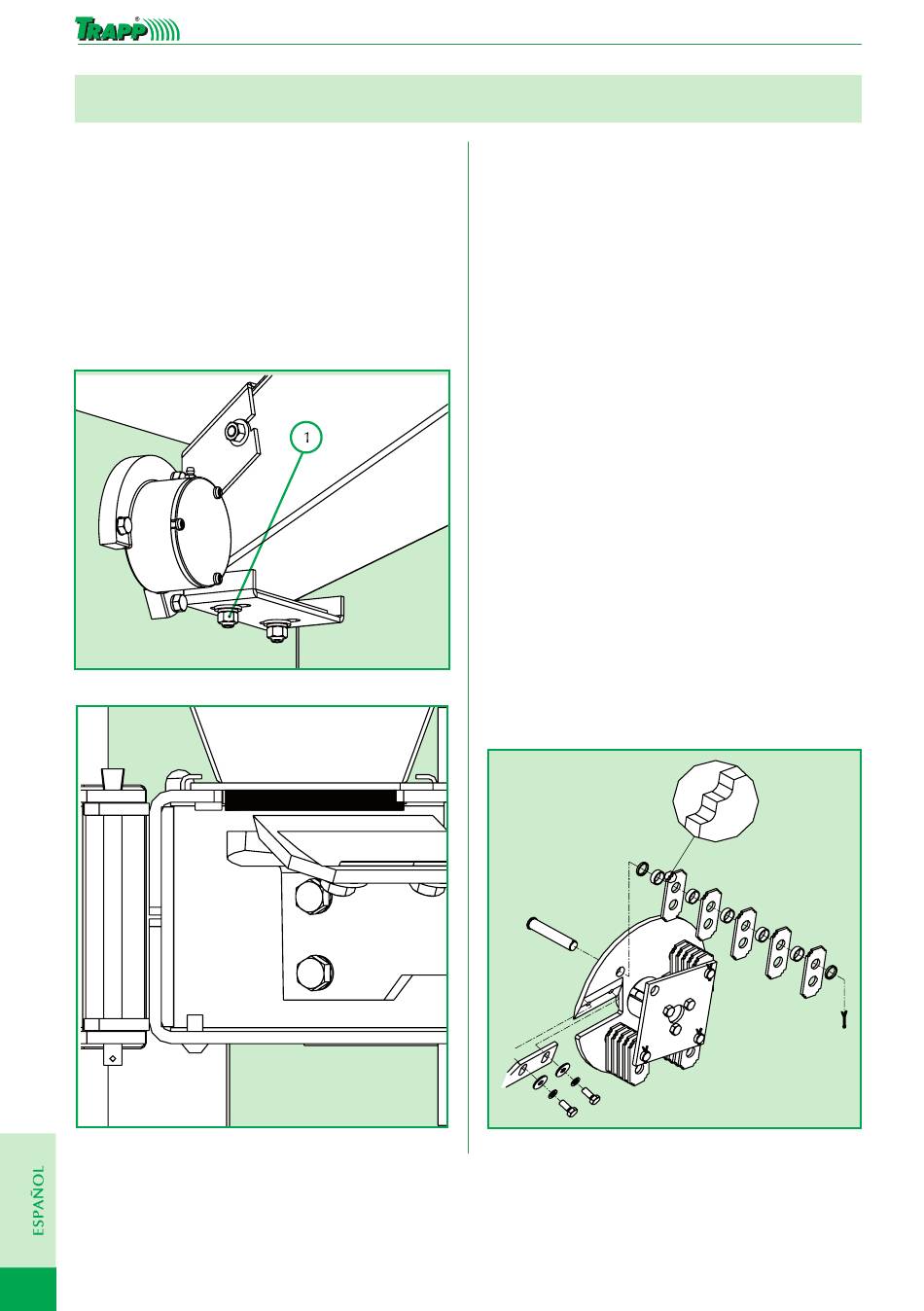 TRAPP®

1

ESPAÑOL