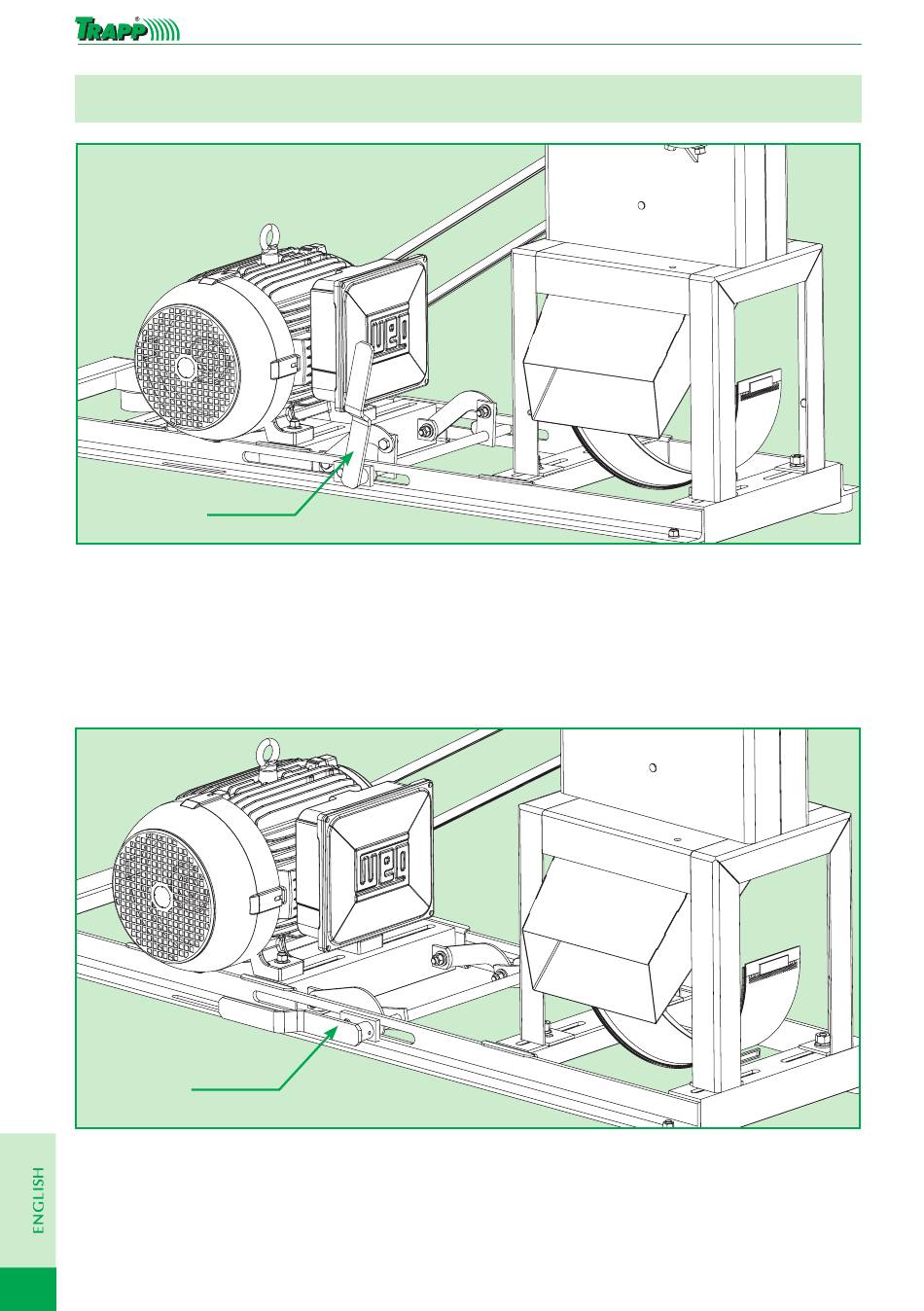 TRAPP®

WEG

WEG

ENGLISH