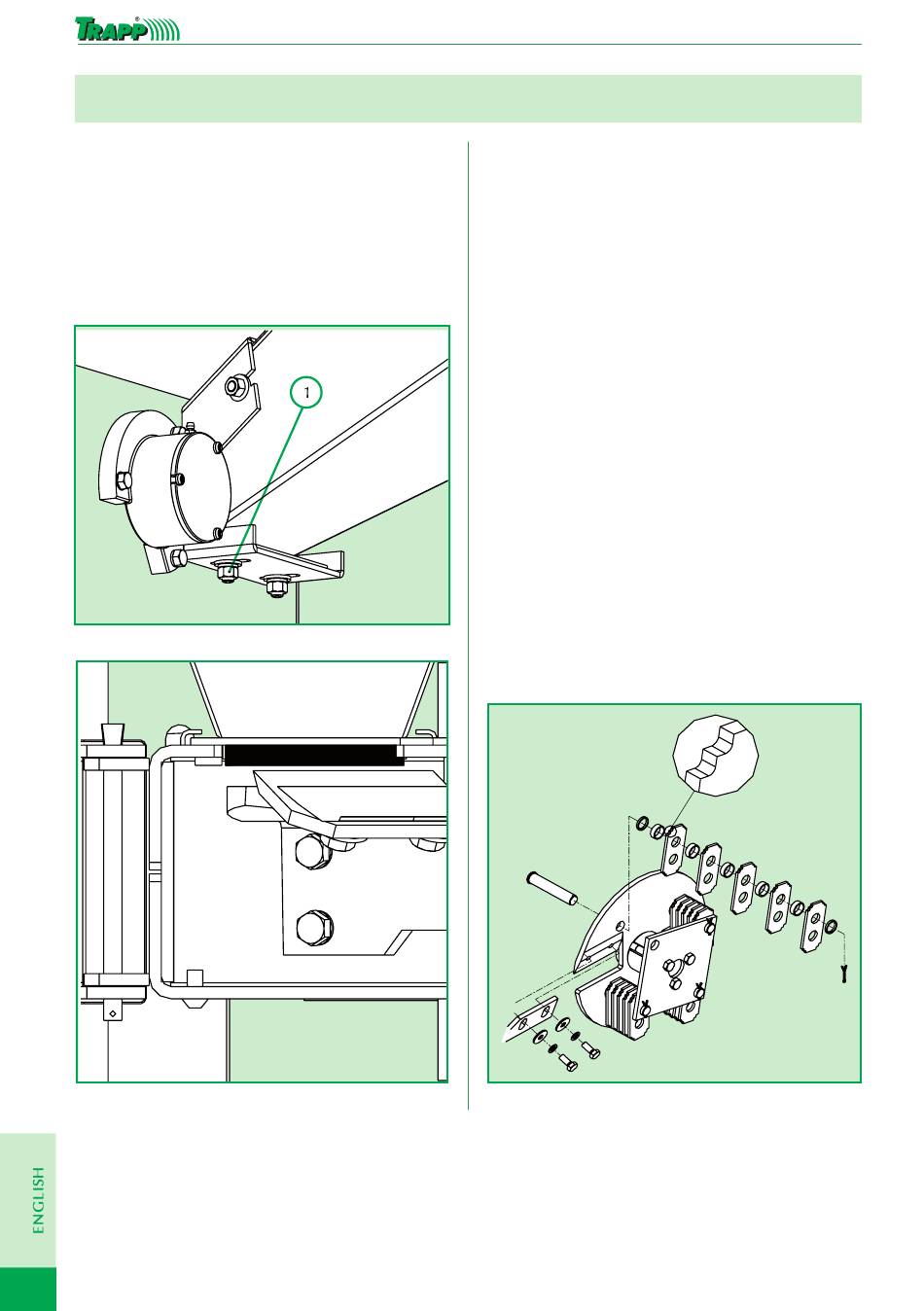 TRAPP®

1

ENGLISH