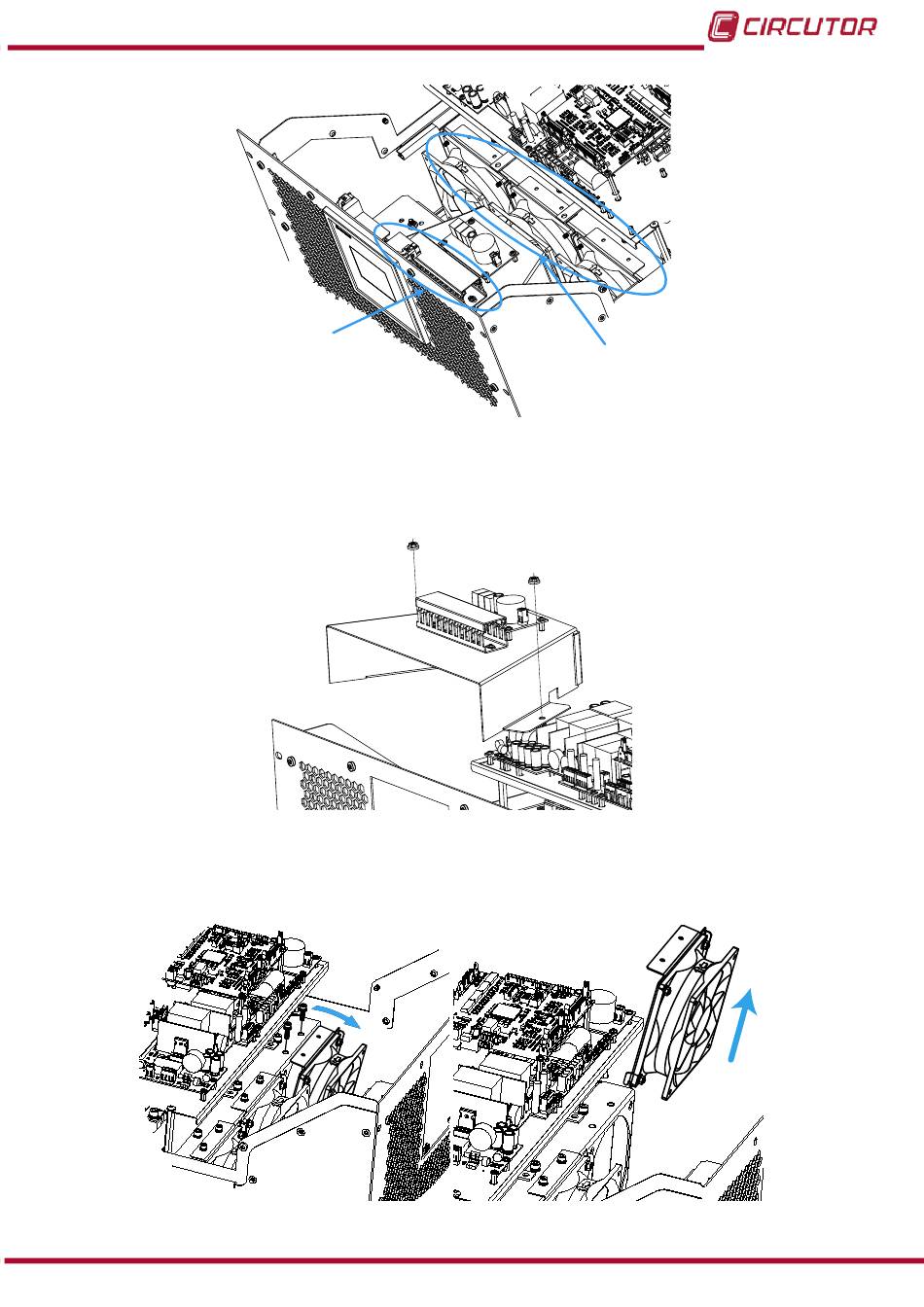 CIRCUTOR