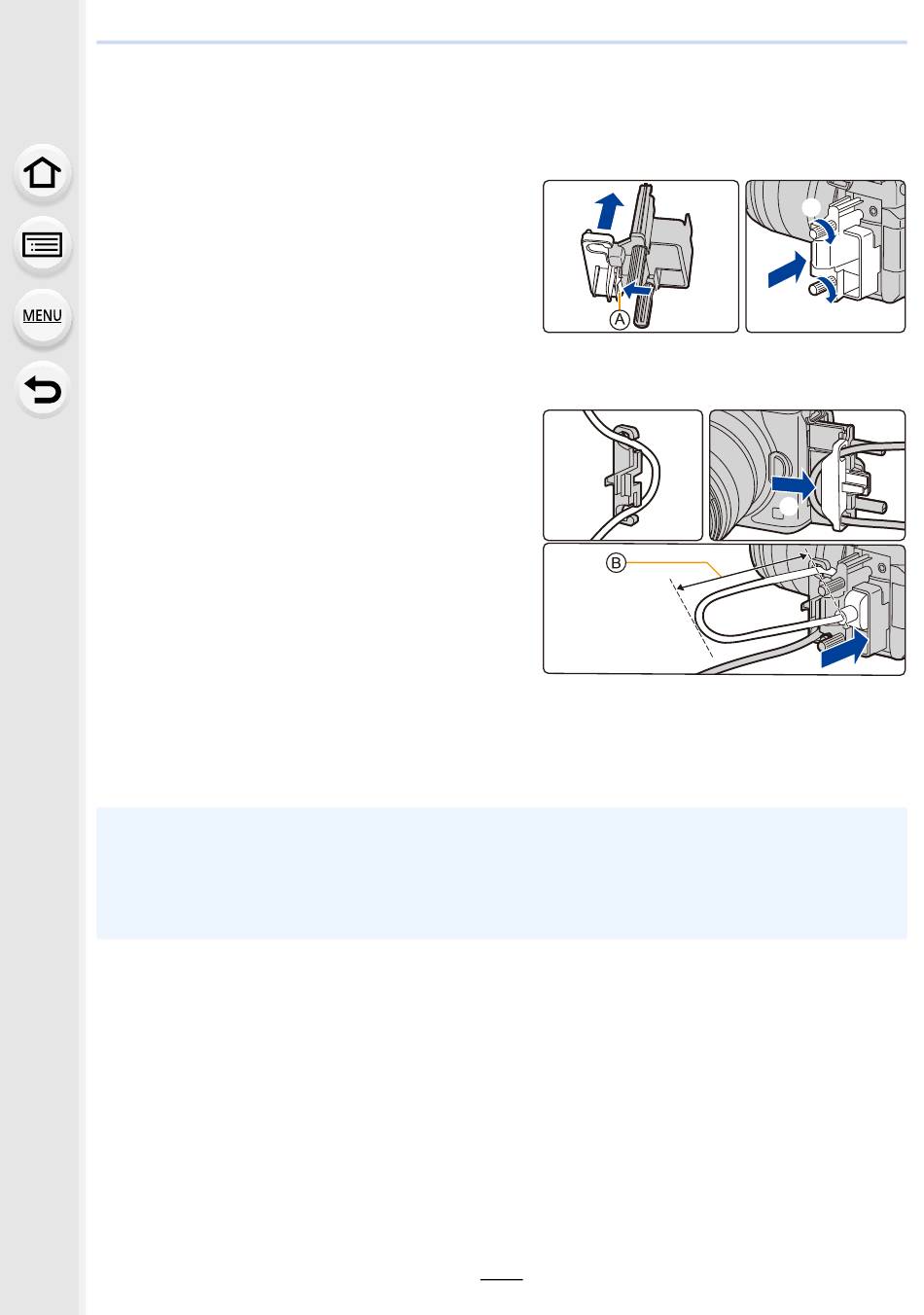 MENU

A

B