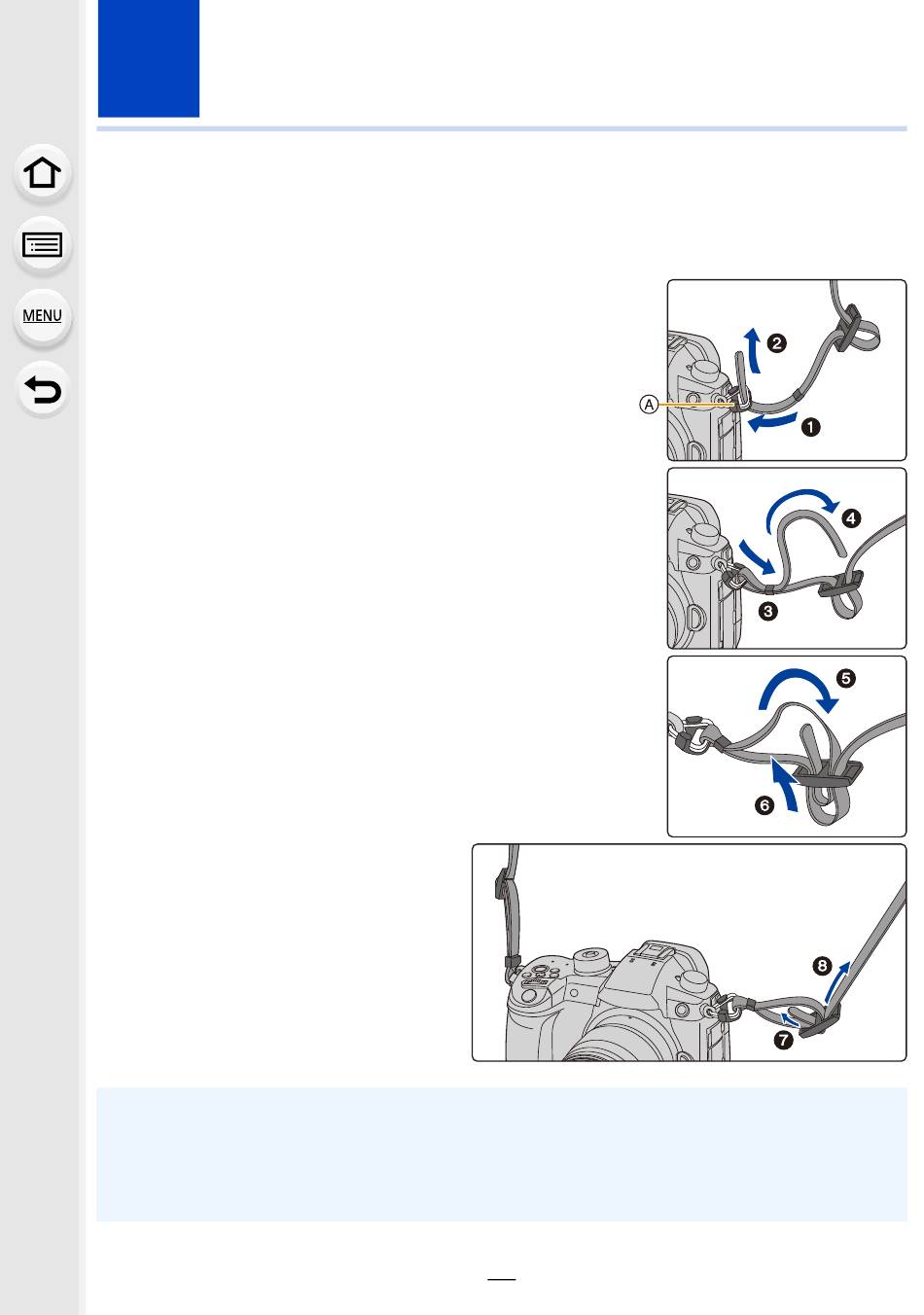 MENU

Ⓐ
❷
❶
❹
❸
❺
❻
❽
❼