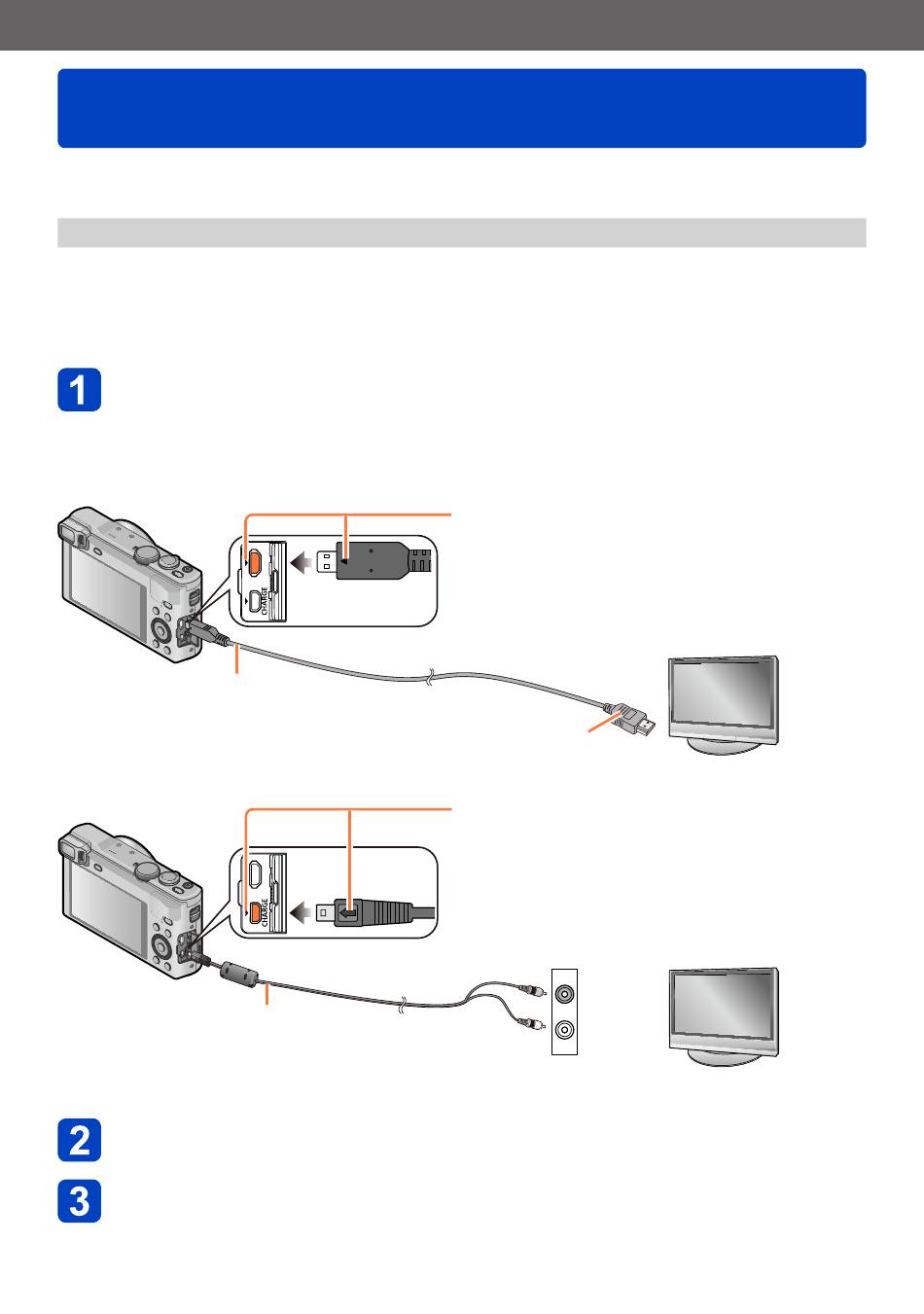 1

CHARGE

CHARGE

2

3