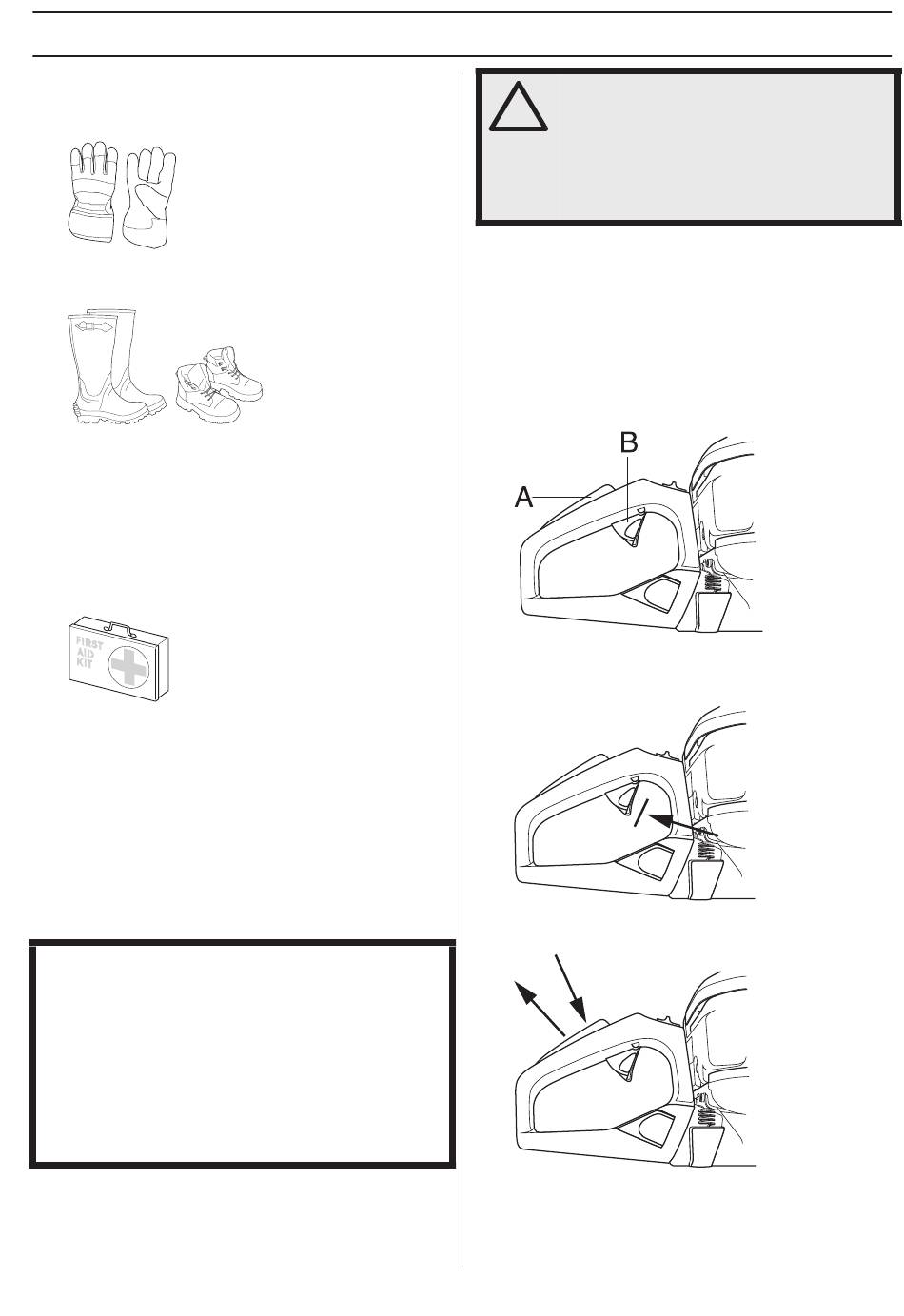 FIRST AID KIT

B

A