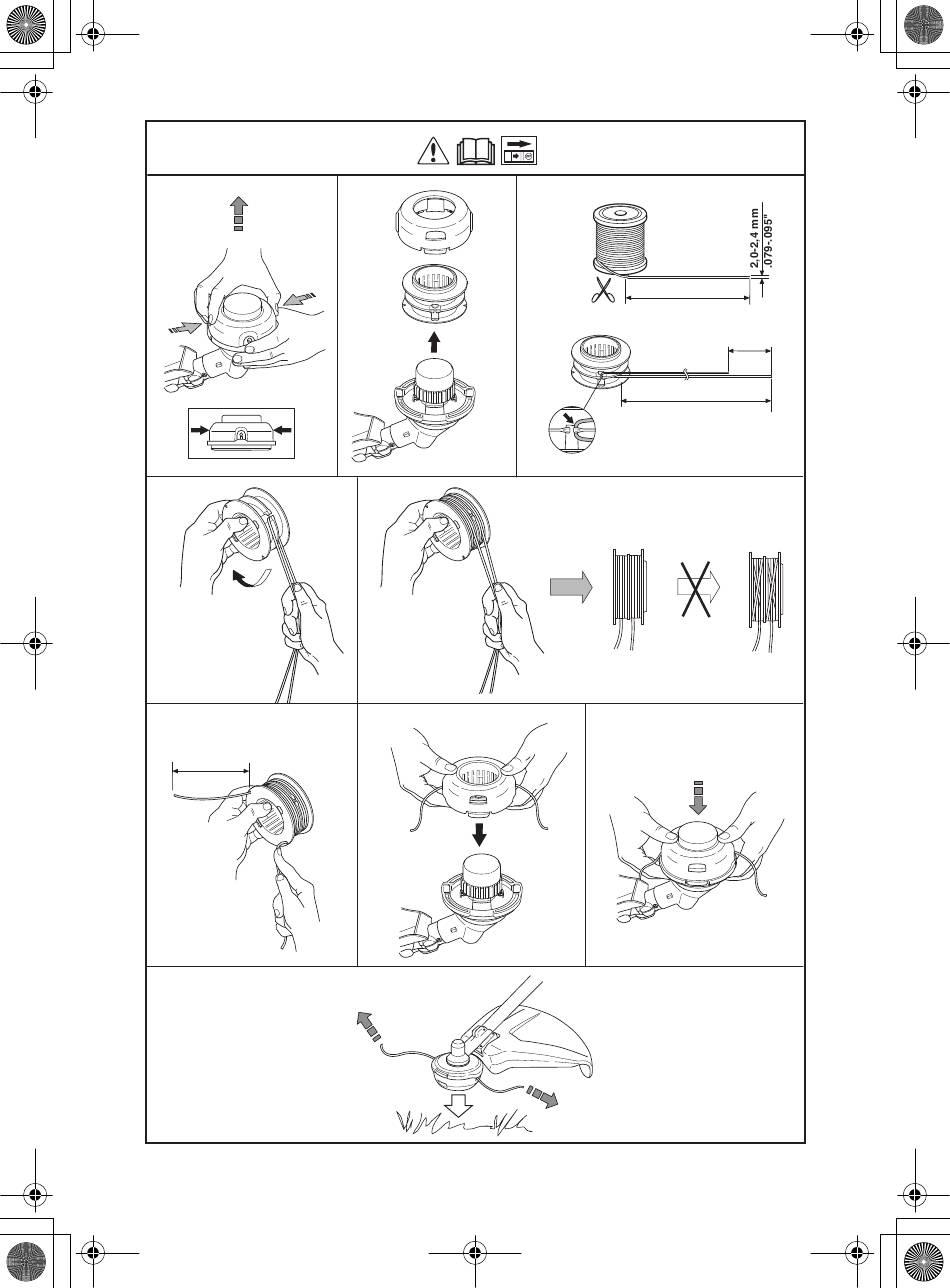 2.0-2.4 mm
.079-.095"