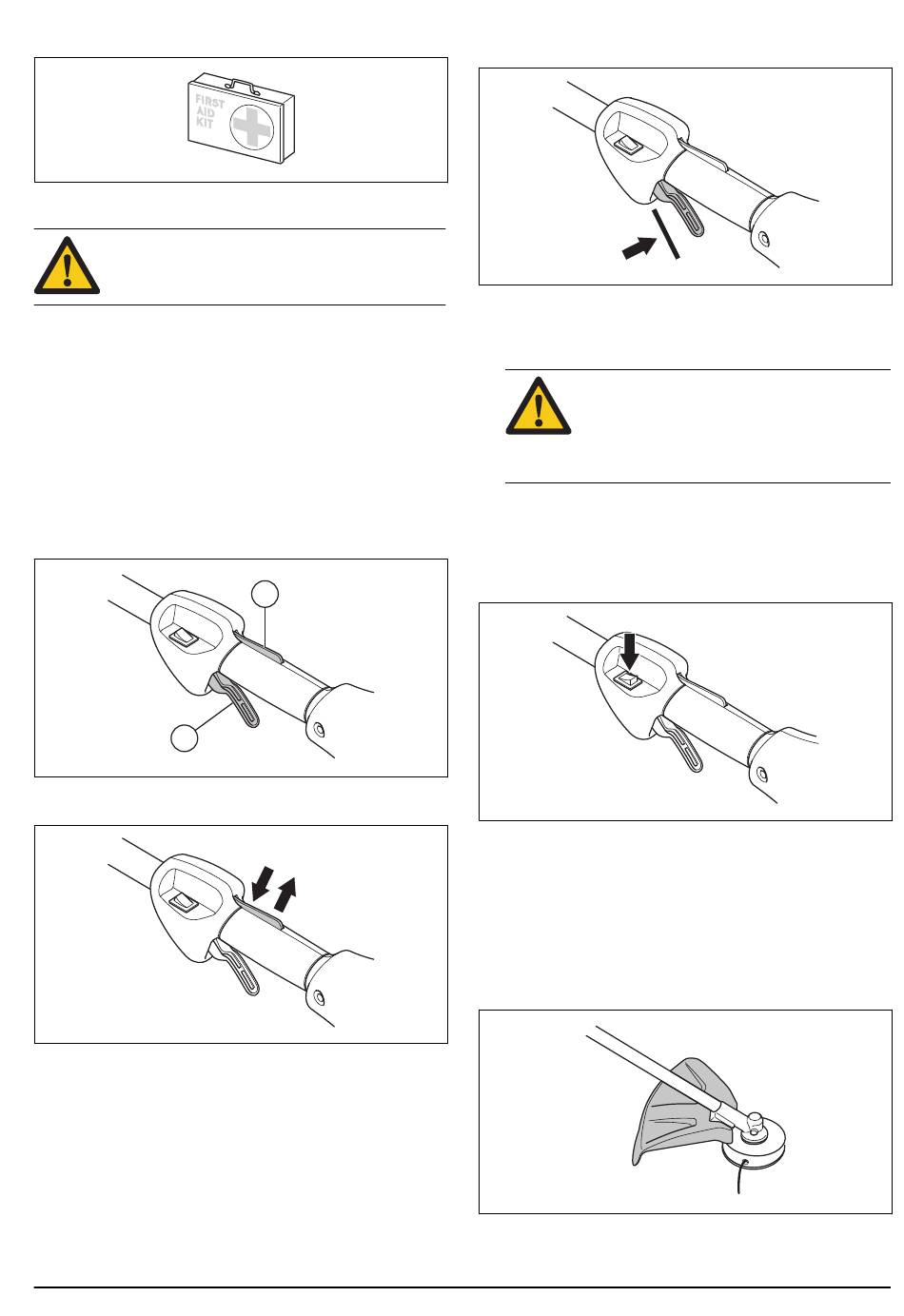 FIRST
AID
KIT