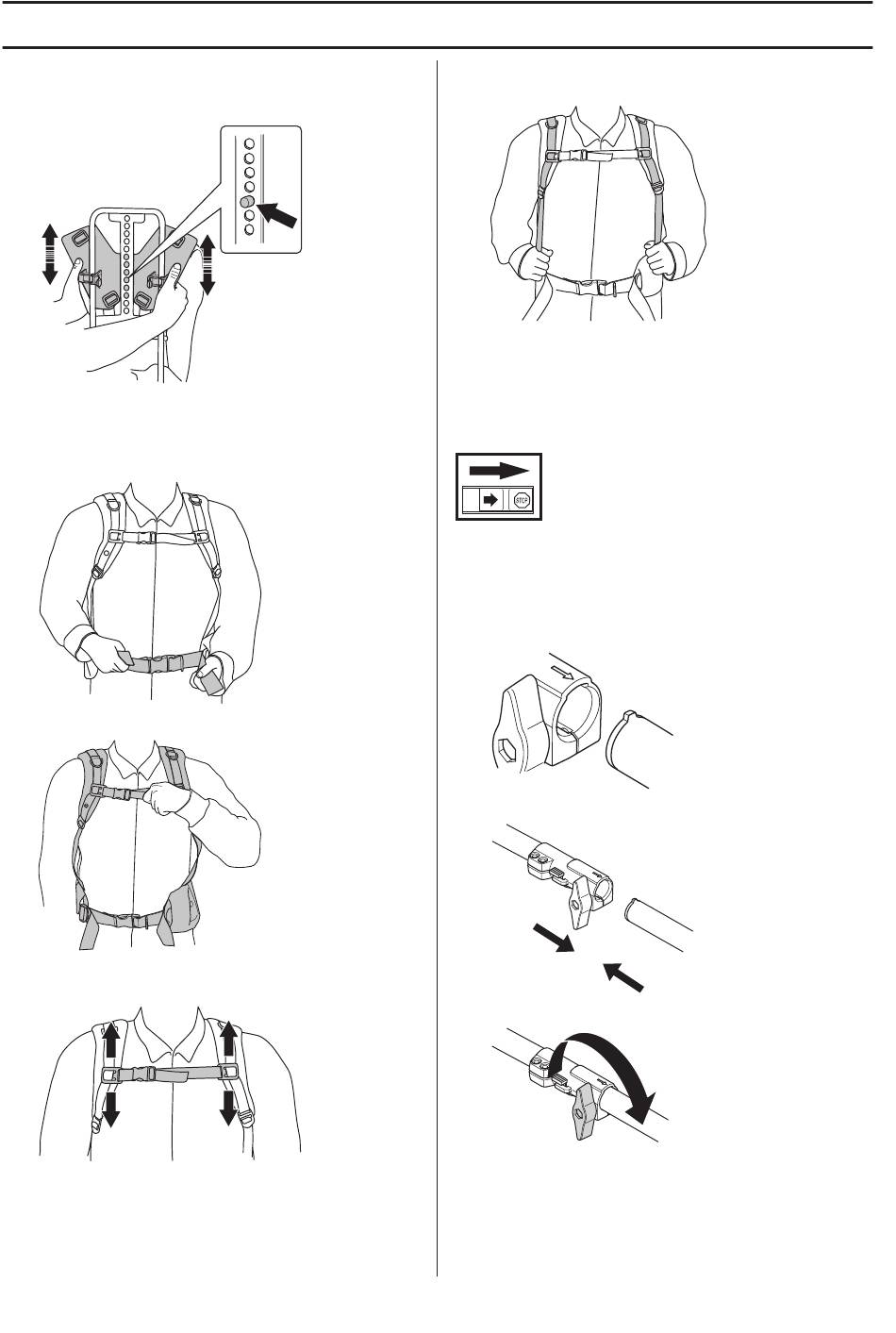 STOP