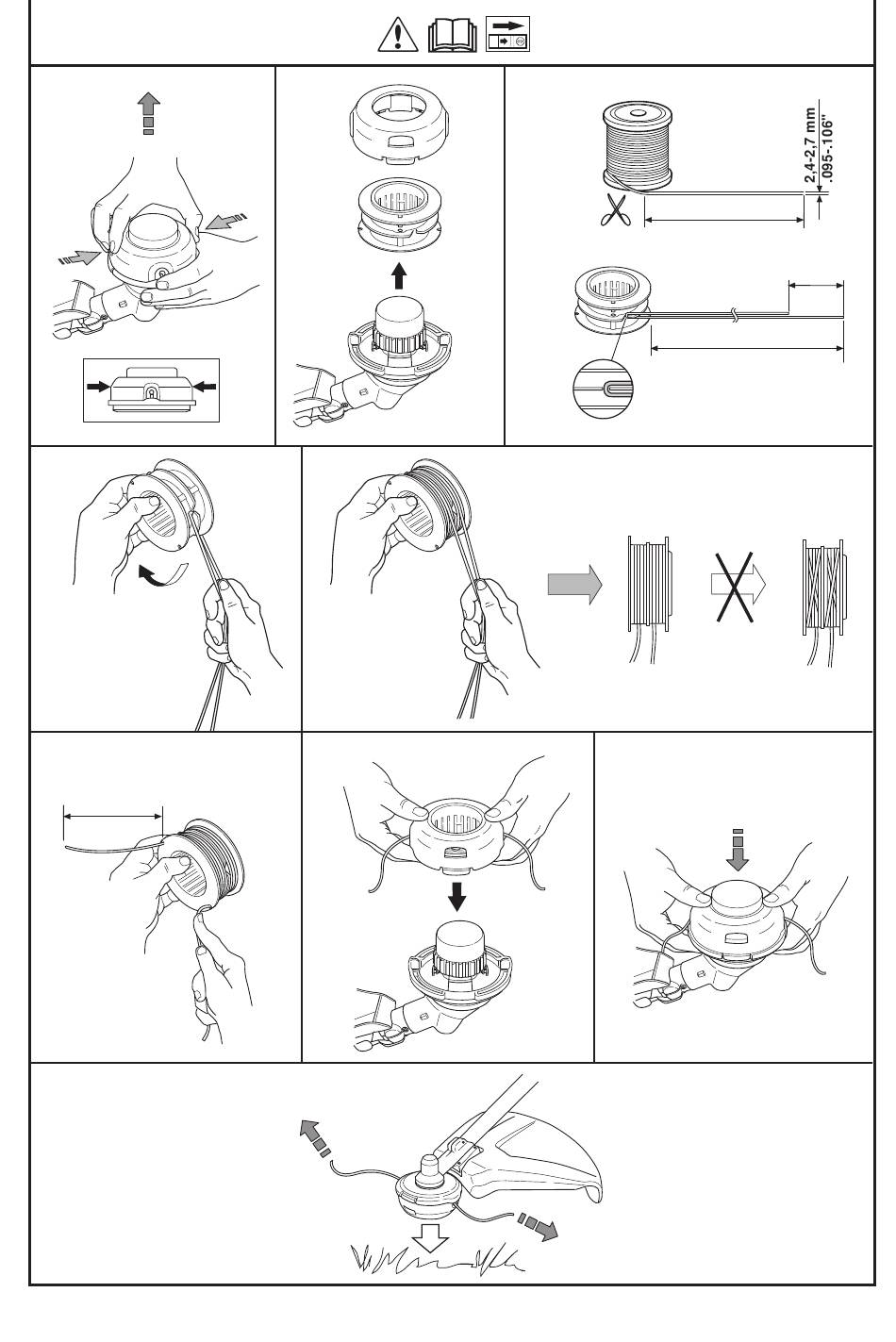 2,4-2,7 mm
.095-.106"