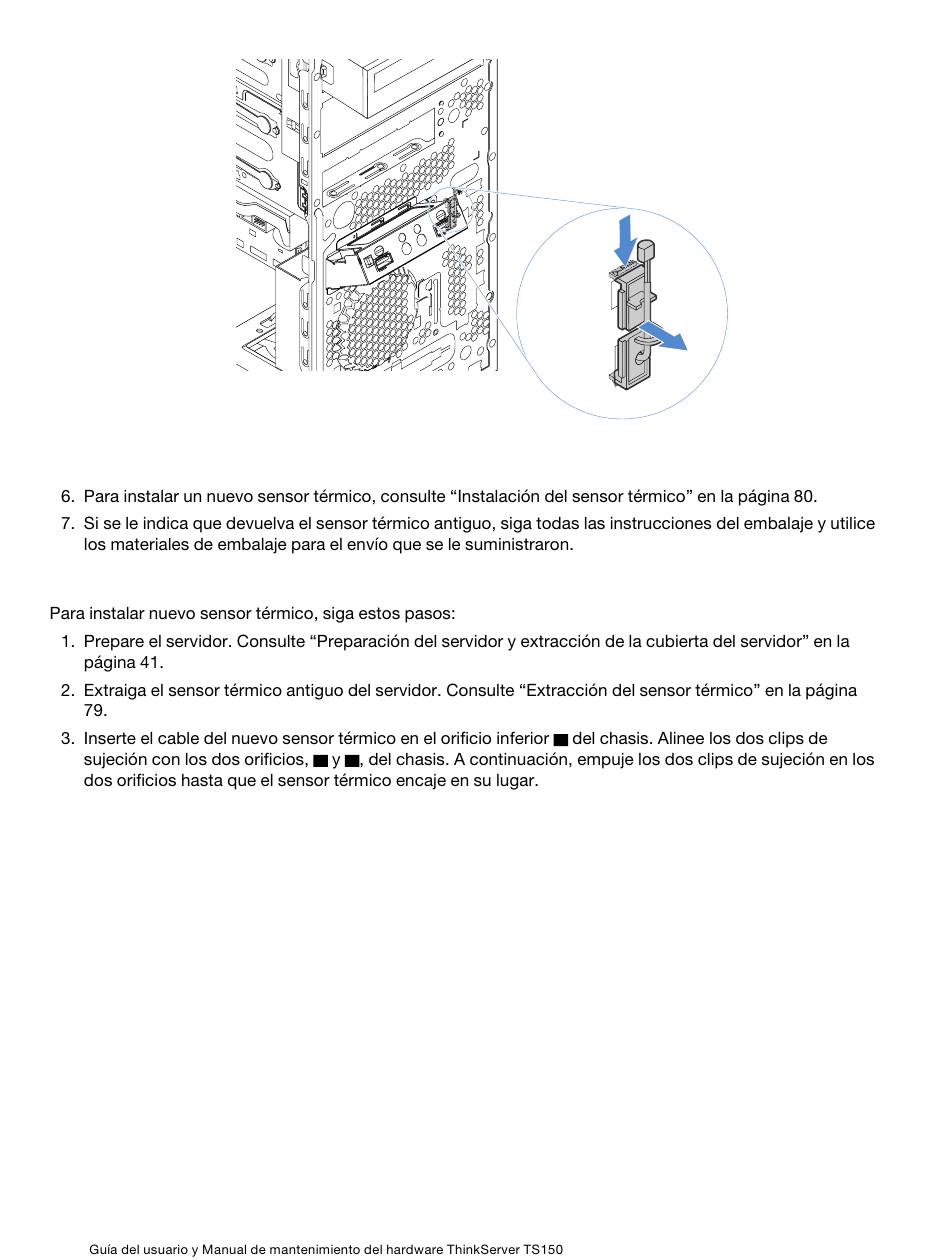 6. Para instalar un nuevo sensor térmico, consulte “Instalación del sensor térmico” en la página 80.

7. Si se le indica que devuelva el sensor térmico antiguo, siga todas las instrucciones del embalaje y utilice los materiales de embalaje para el envío que se le suministraron.

Para instalar nuevo sensor térmico, siga estos pasos:

1. Prepare el servidor. Consulte “Preparación del servidor y extracción de la cubierta del servidor” en la página 41.

2. Extraiga el sensor térmico antiguo del servidor. Consulte “Extracción del sensor térmico” en la página 79.

3. Inserte el cable del nuevo sensor térmico en el orificio inferior ■ del chasis. Alinee los dos clips de sujeción con los dos orificios, ■ y ■, del chasis. A continuación, empuje los dos clips de sujeción en los dos orificios hasta que el sensor térmico encaje en su lugar.

Guía del usuario y Manual de mantenimiento del hardware ThinkServer TS150