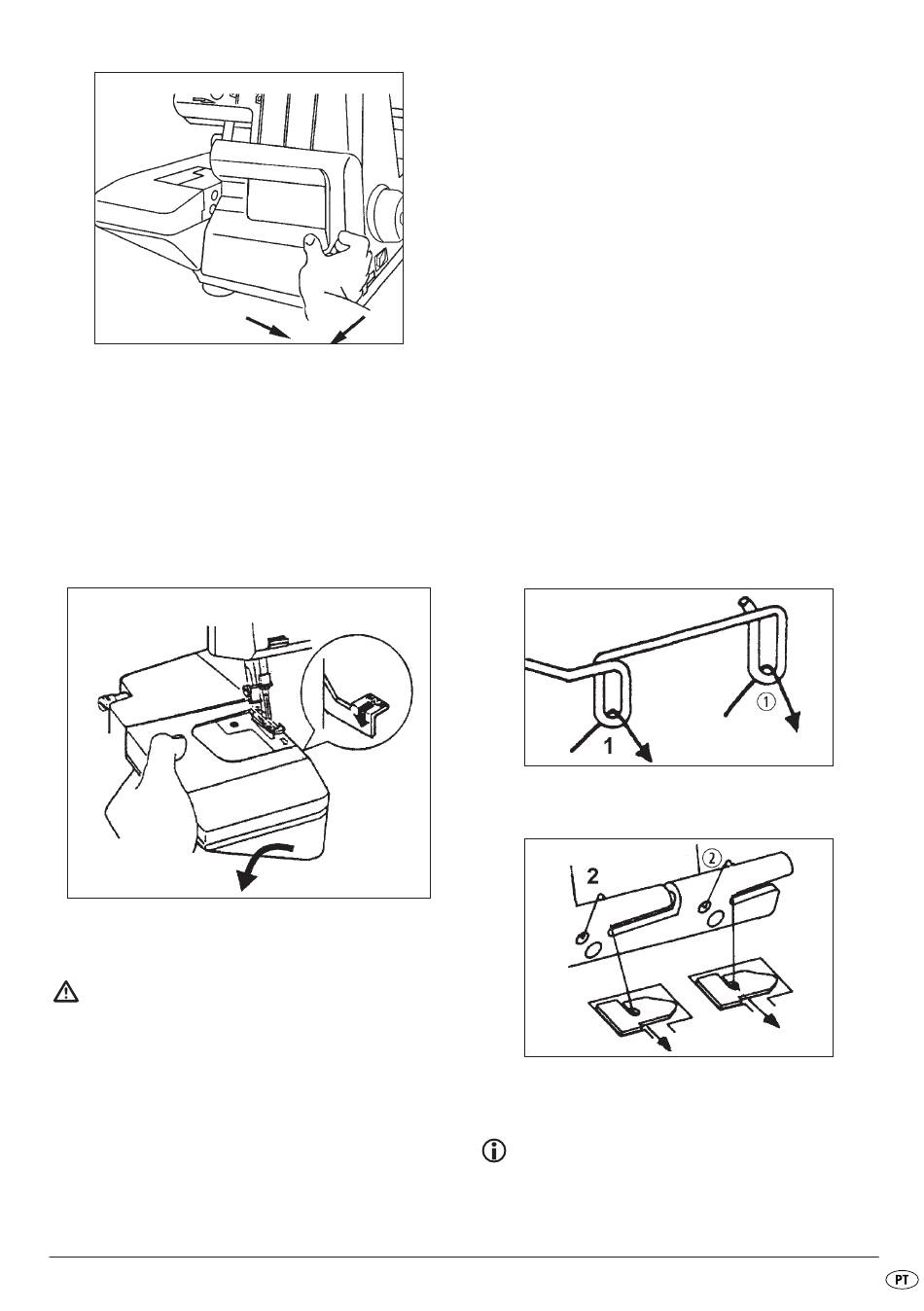 1

①

2

②

PT