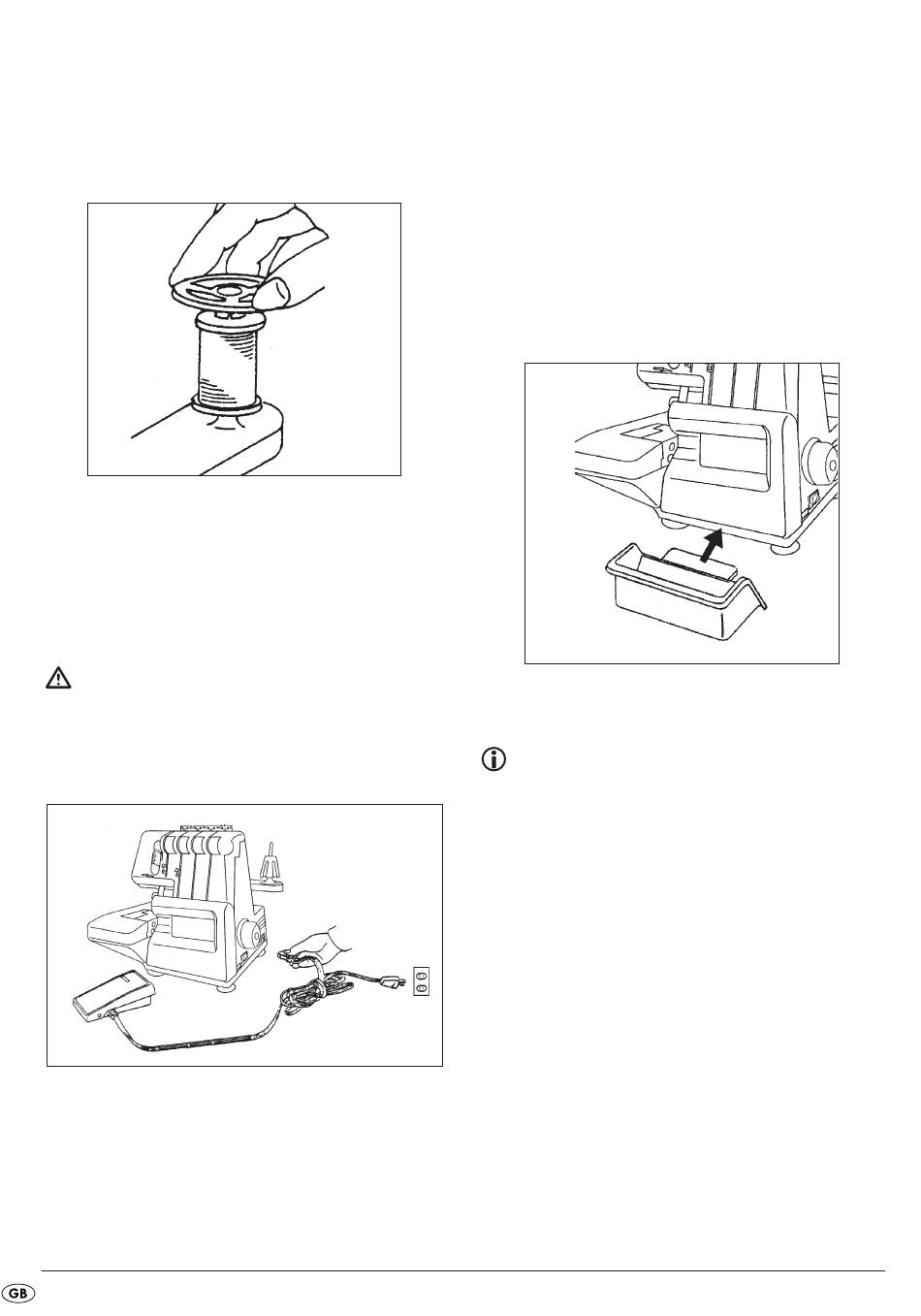 GB