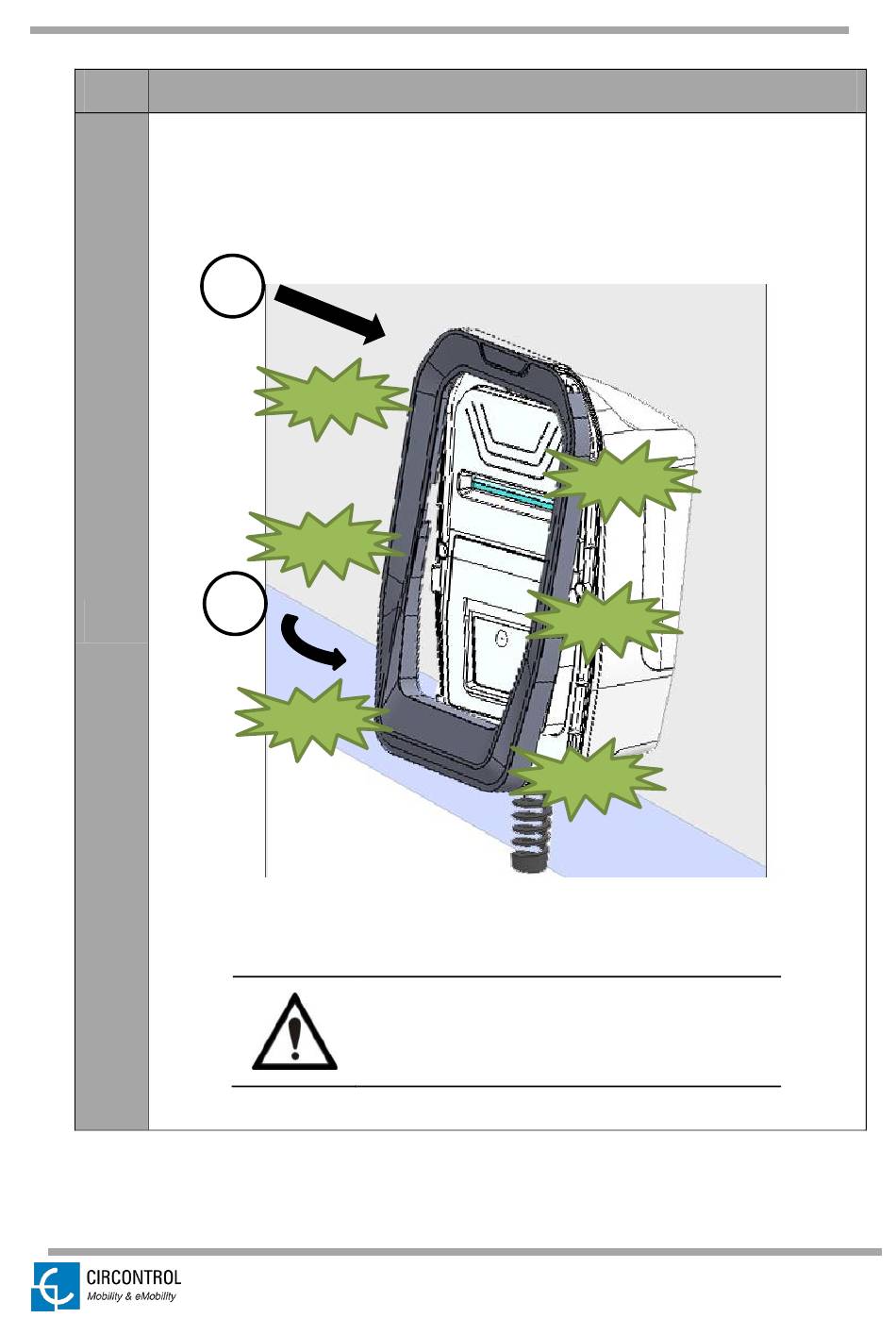 CIRCONTROL
Mobility & eMobility