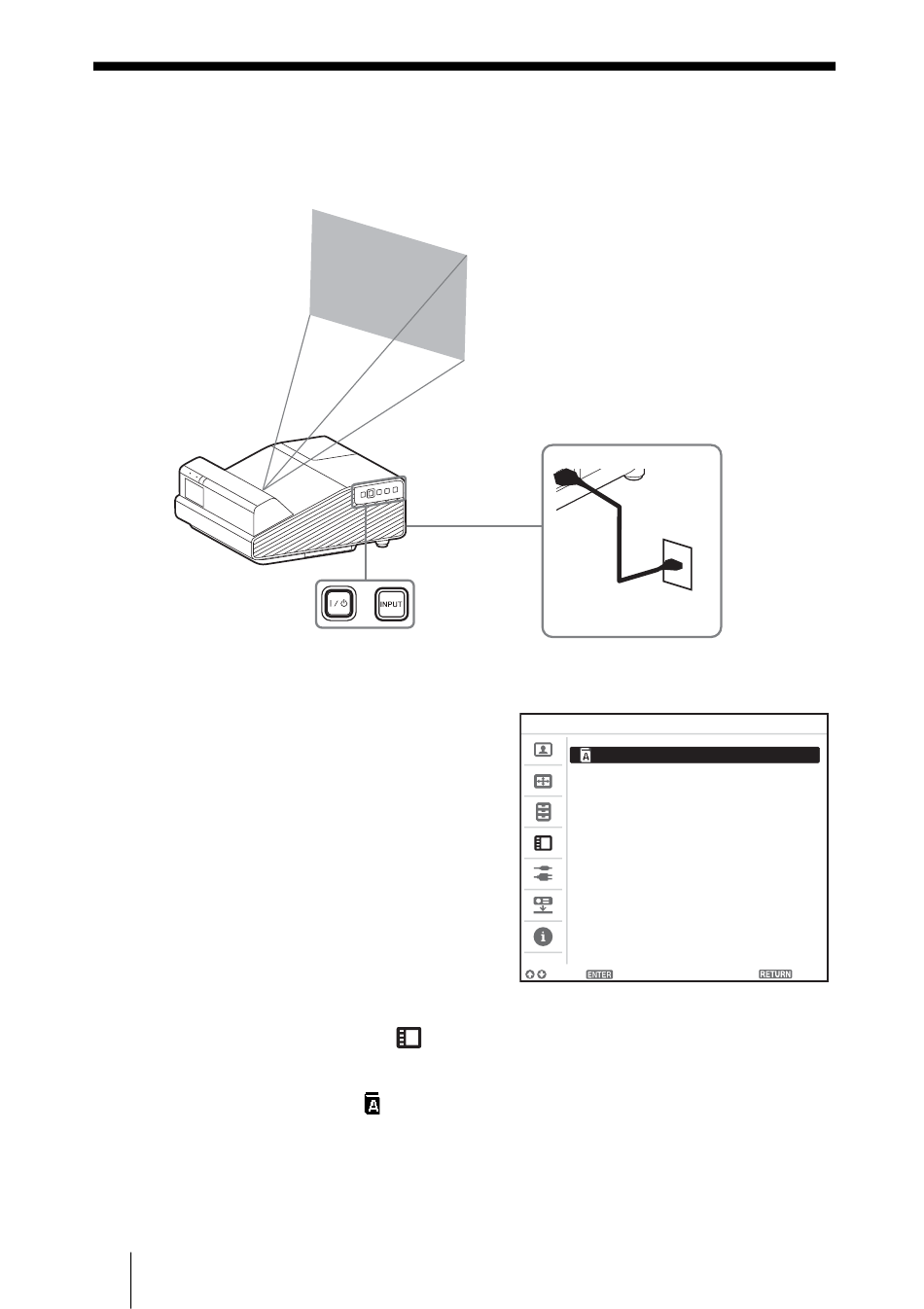 I / ⏻

INPUT

ENTER

RETURN