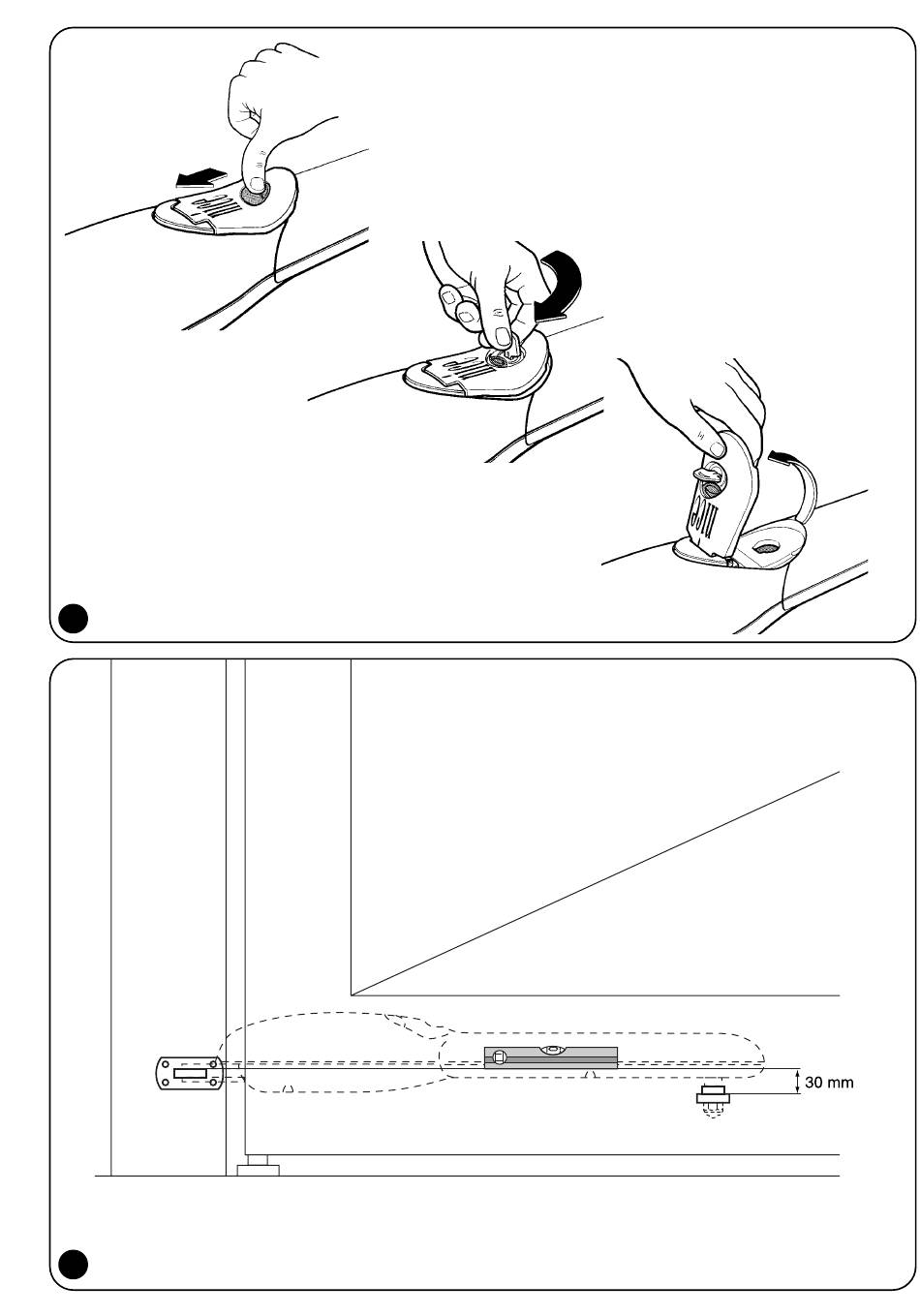 30 mm