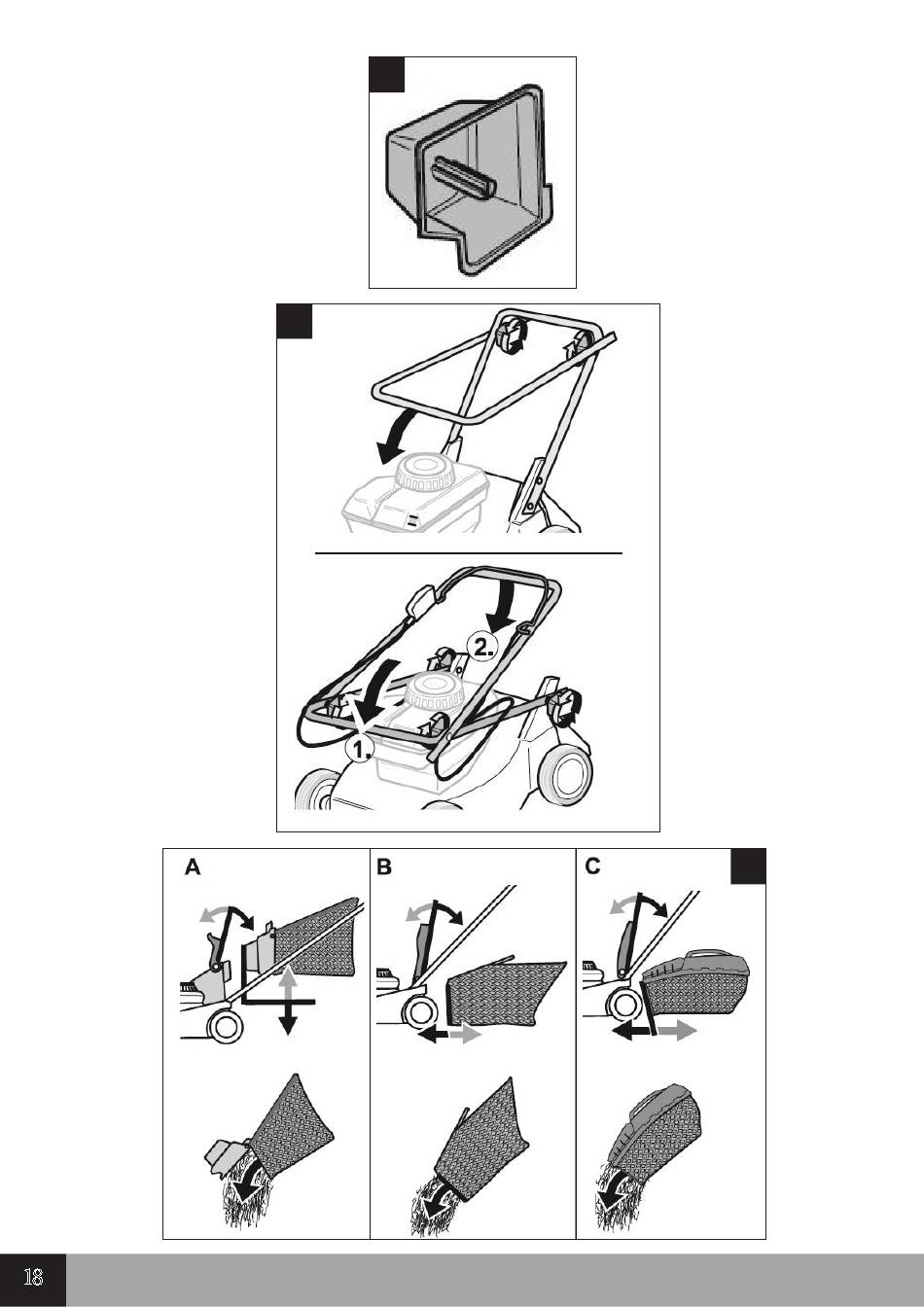 2.

1.

A

B

C

18