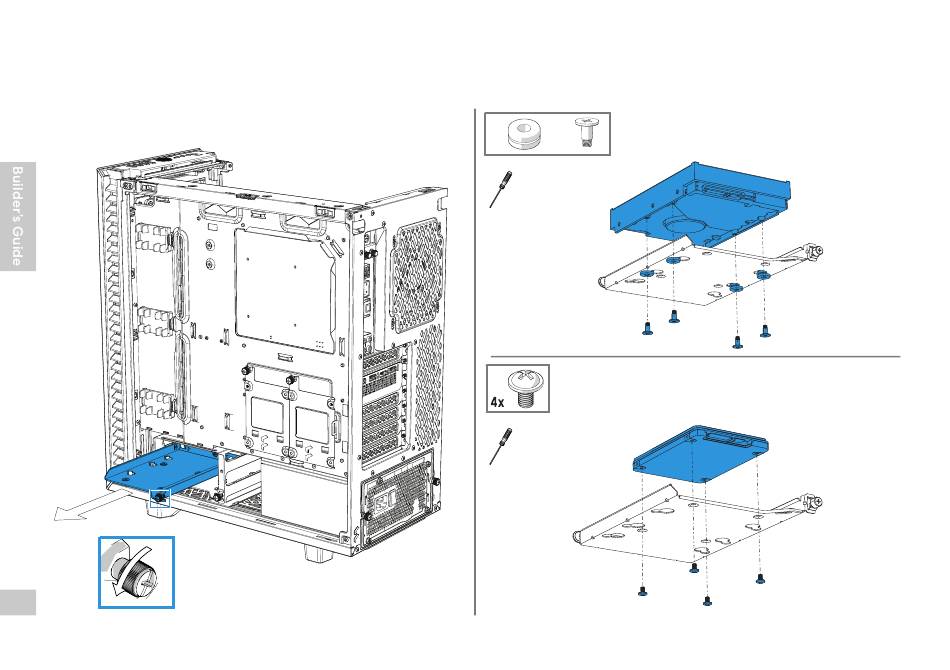 Builder's Guide

4x