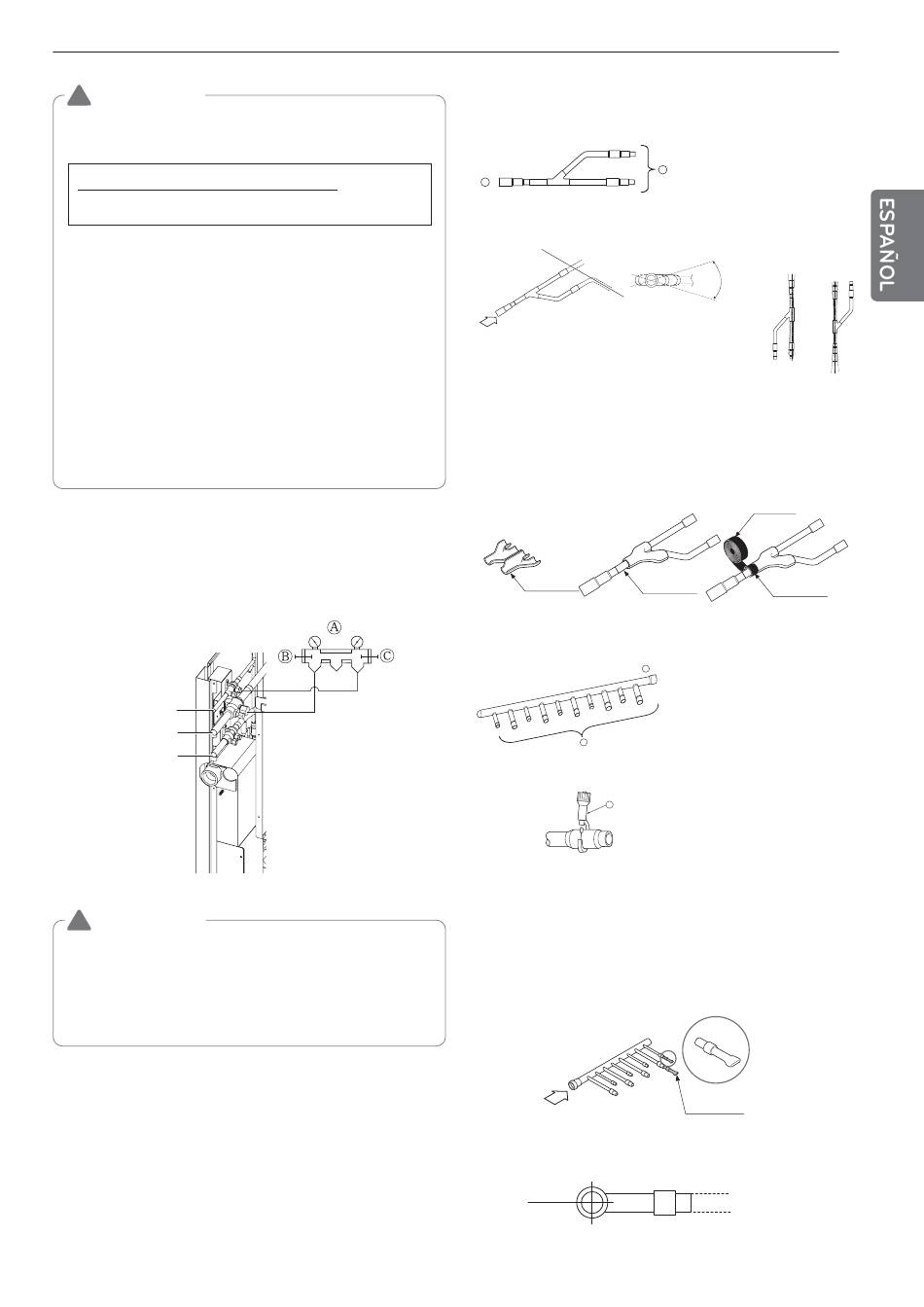 ESPAÑOL

Ⓐ

Ⓑ

Ⓒ