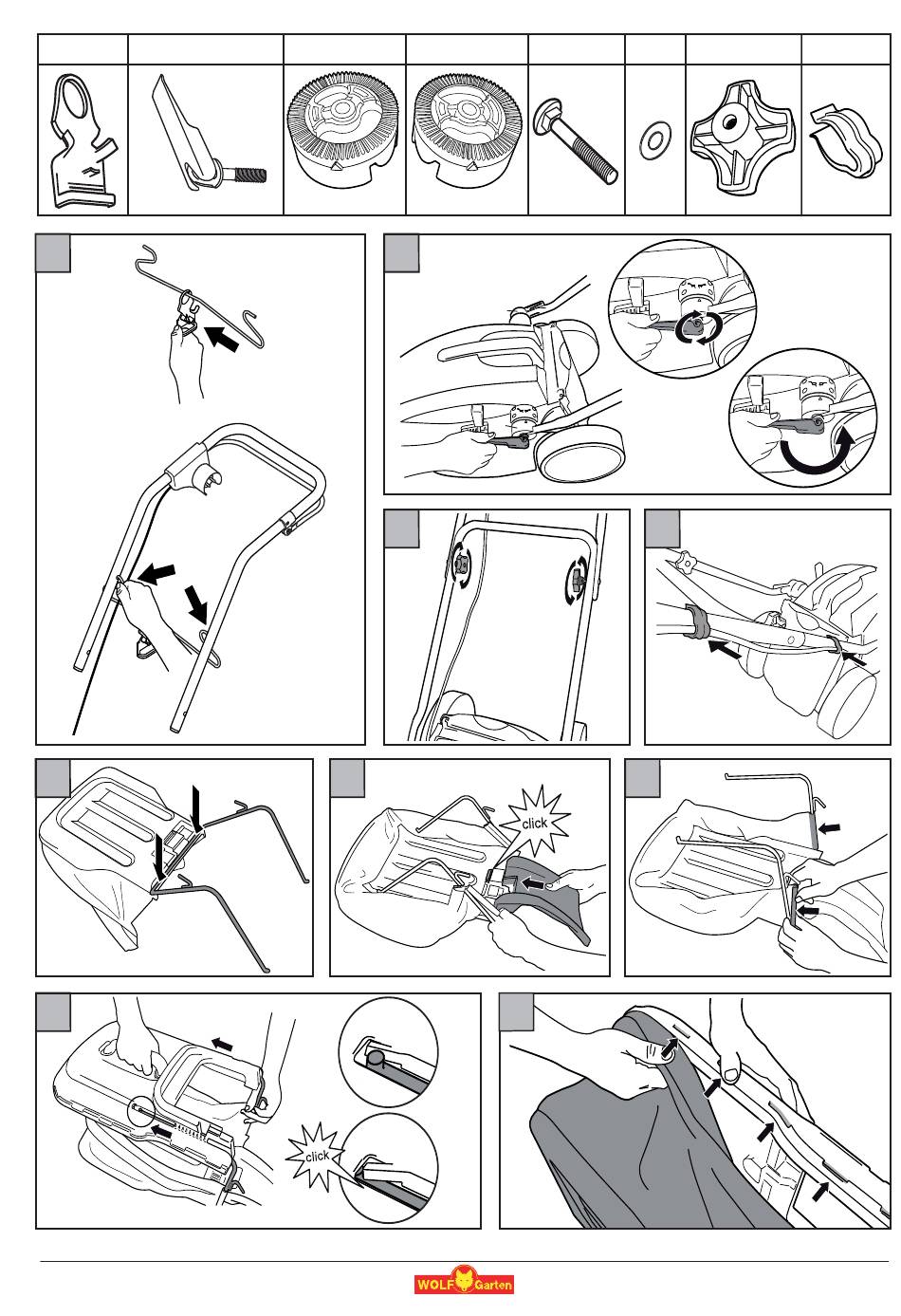 click

click

WOLF Garten